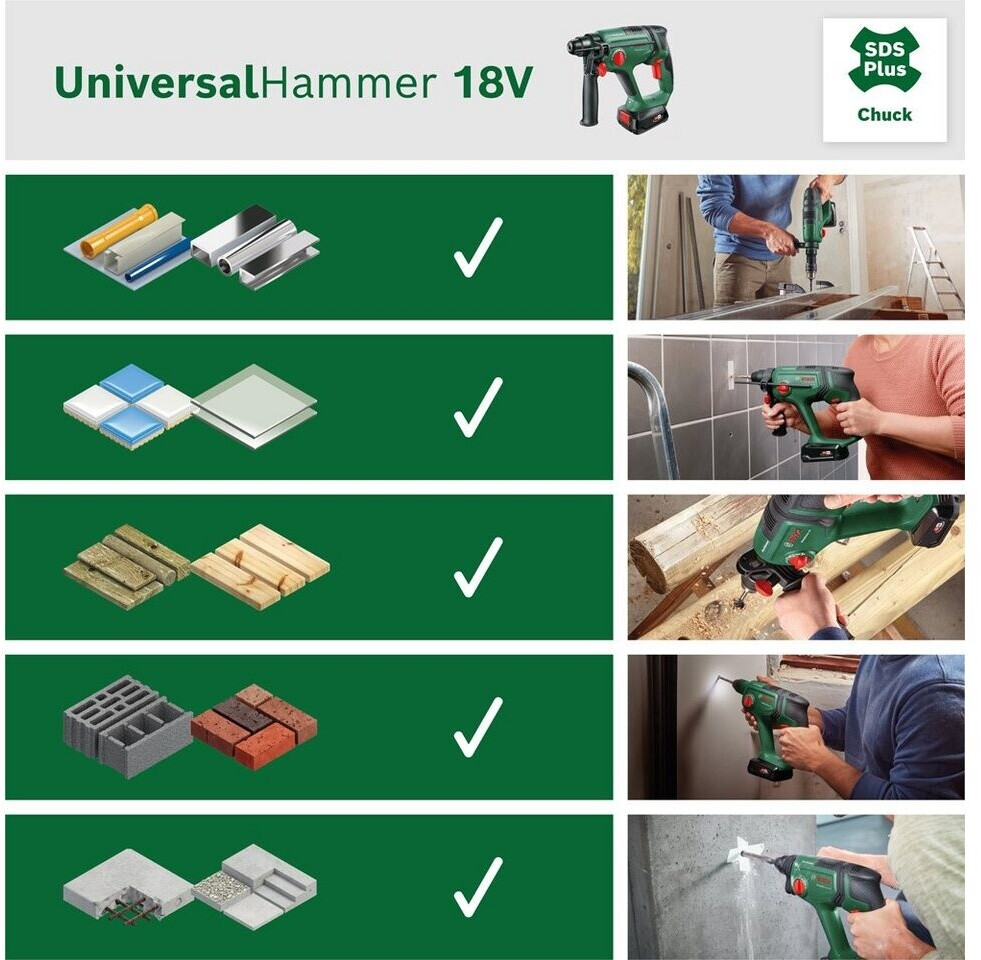 UniversalHammer 18V

SDS Plus
Chuck

✓

✓

✓

✓

✓