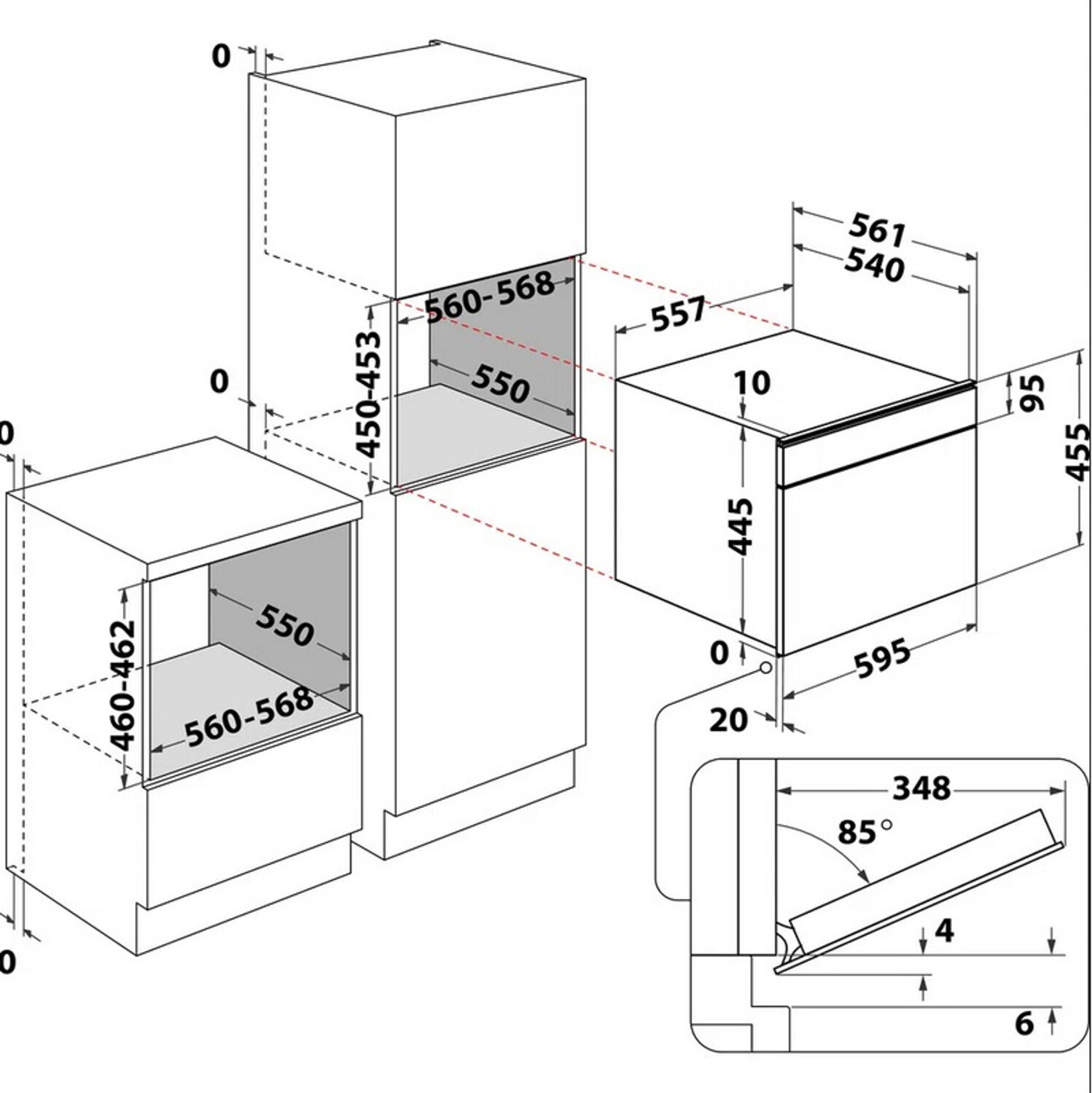 0

0

0

0

560-568

450-453

550

460-462

550

560-568

561

540

557

10

95

455

445

0

595

20

348

85°

4

6