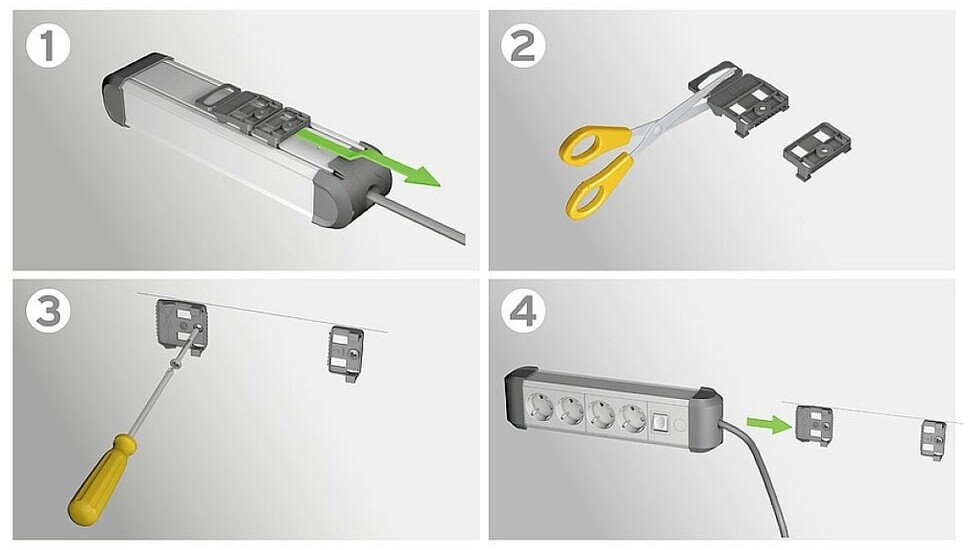 1

2

3

4