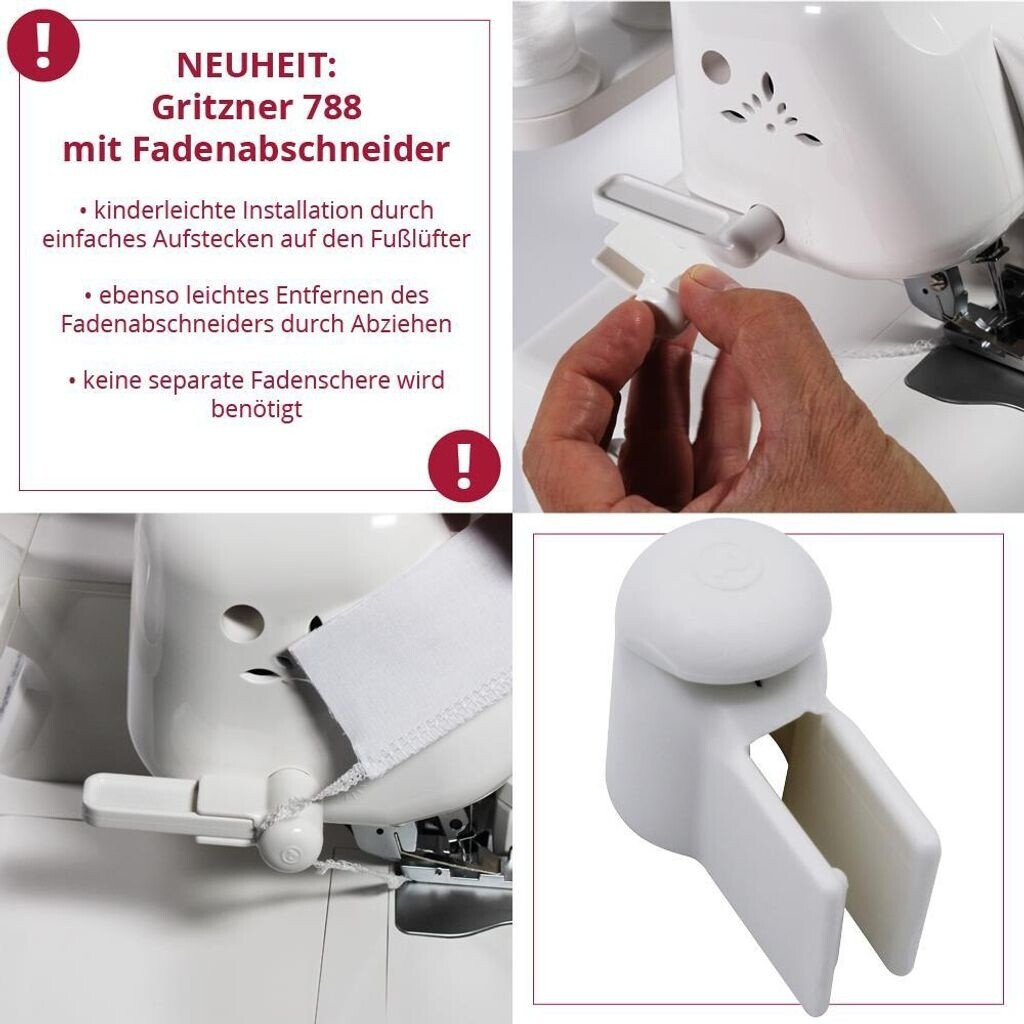 !

NEUHEIT:
Gritzner 788
mit Fadenabschneider

• kinderleichte Installation durch einfaches Aufstecken auf den Fußlüfter

• ebenso leichtes Entfernen des Fadenabschneiders durch Abziehen

• keine separate Fadenschere wird benötigt

!