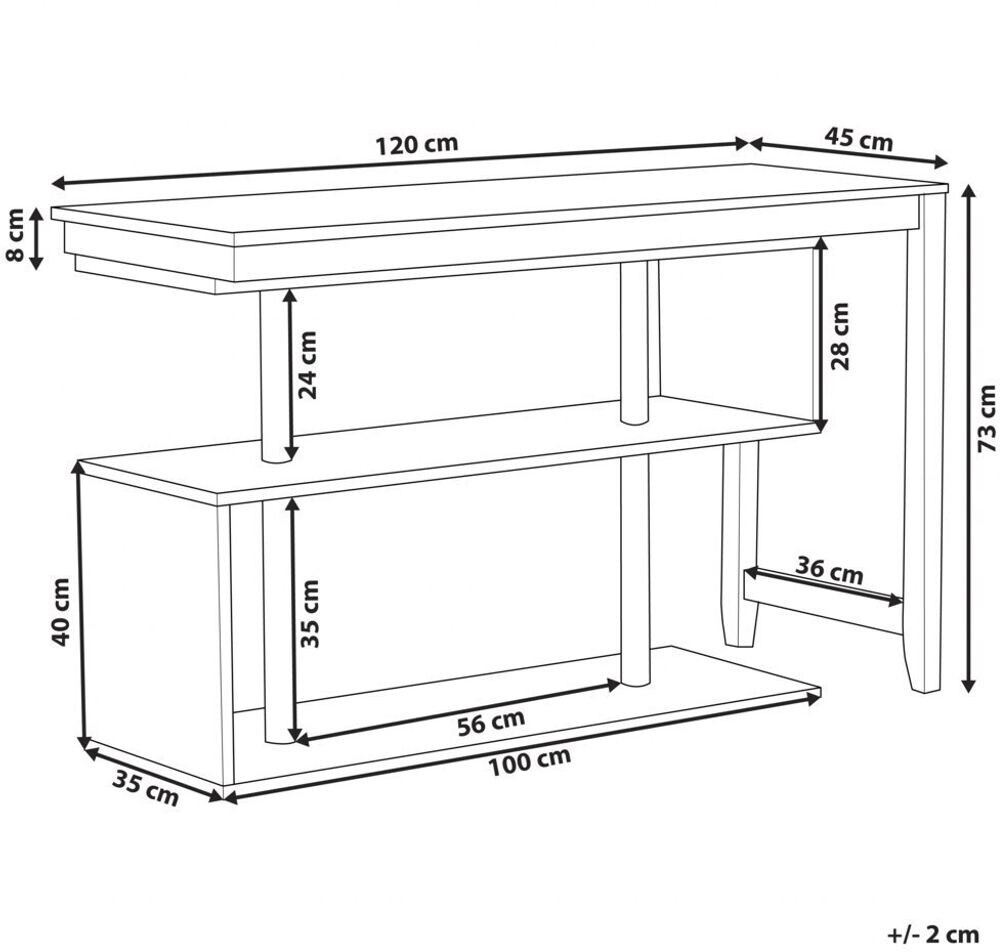 120 cm
45 cm
8 cm
24 cm
28 cm
73 cm
40 cm
35 cm
36 cm
56 cm
100 cm
35 cm
+/- 2 cm