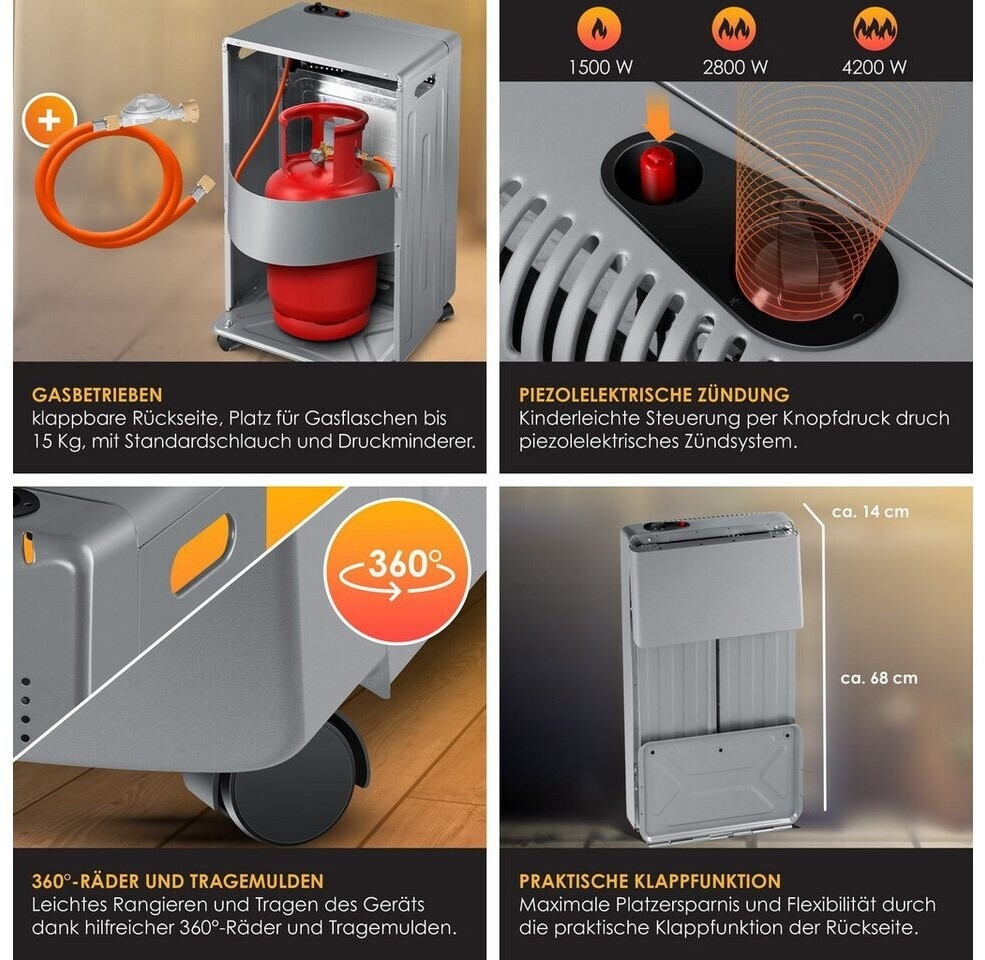 +

GASBETRIEBEN
klappbare Rückseite, Platz für Gasflaschen bis 15 Kg, mit Standardschlauch und Druckminderer.

1500 W
2800 W
4200 W

PIEZOLELEKTRISCHE ZÜNDUNG
Kinderleichte Steuerung per Knopfdruck druch piezolelektrisches Zündsystem.

360°

360°-RÄDER UND TRAGEMULDEN
Leichtes Rangieren und Tragen des Geräts dank hilfreicher 360°-Räder und Tragemulden.

ca. 14 cm
ca. 68 cm

PRAKTISCHE KLAPPFUNKTION
Maximale Platzersparnis und Flexibilität durch die praktische Klappfunktion der Rückseite.