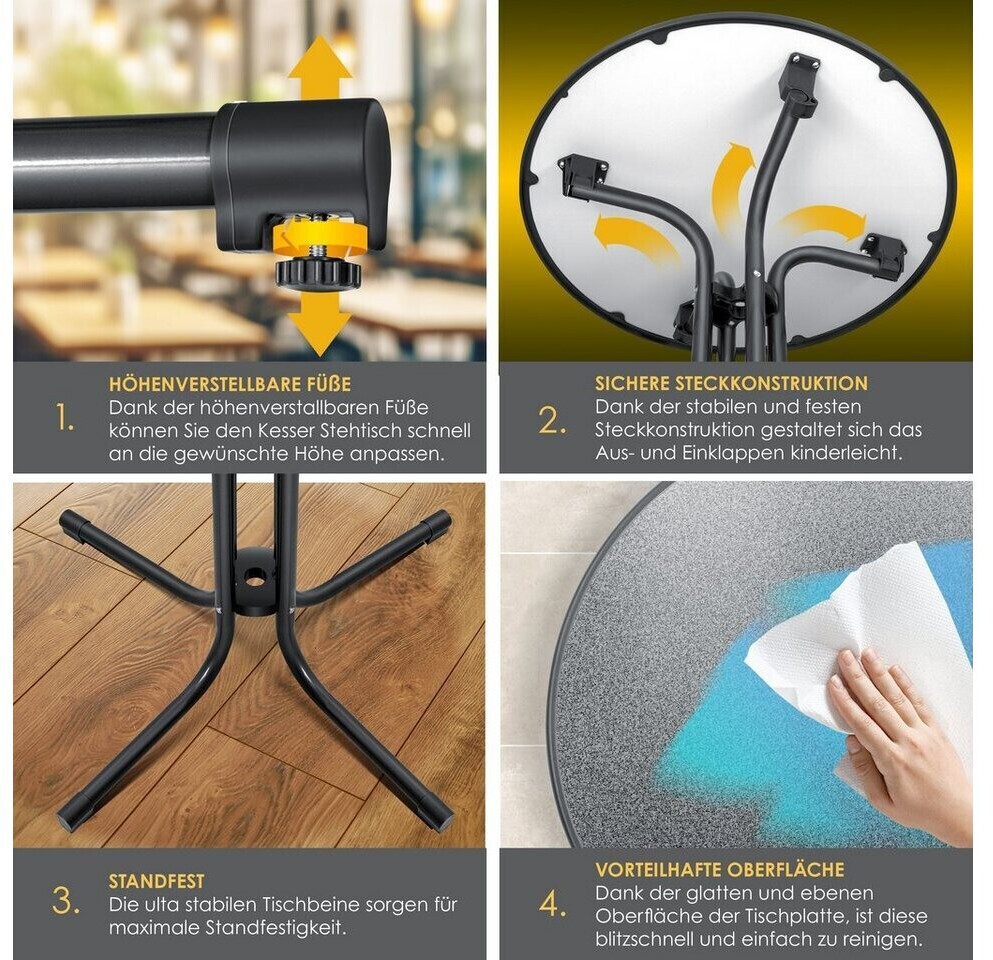 1. HÖHENVERSTELLBARE FÜßE
Dank der höhenverstallbaren Füße können Sie den Kesser Stehtisch schnell an die gewünschte Höhe anpassen.

2. SICHERE STECKKONSTRUKTION
Dank der stabilen und festen Steckkonstruktion gestaltet sich das Aus- und Einklappen kinderleicht.

3. STANDFEST
Die ulta stabilen Tischbeine sorgen für maximale Standfestigkeit.

4. VORTEILHAFTE OBERFLÄCHE
Dank der glatten und ebenen Oberfläche der Tischplatte, ist diese blitzschnell und einfach zu reinigen.