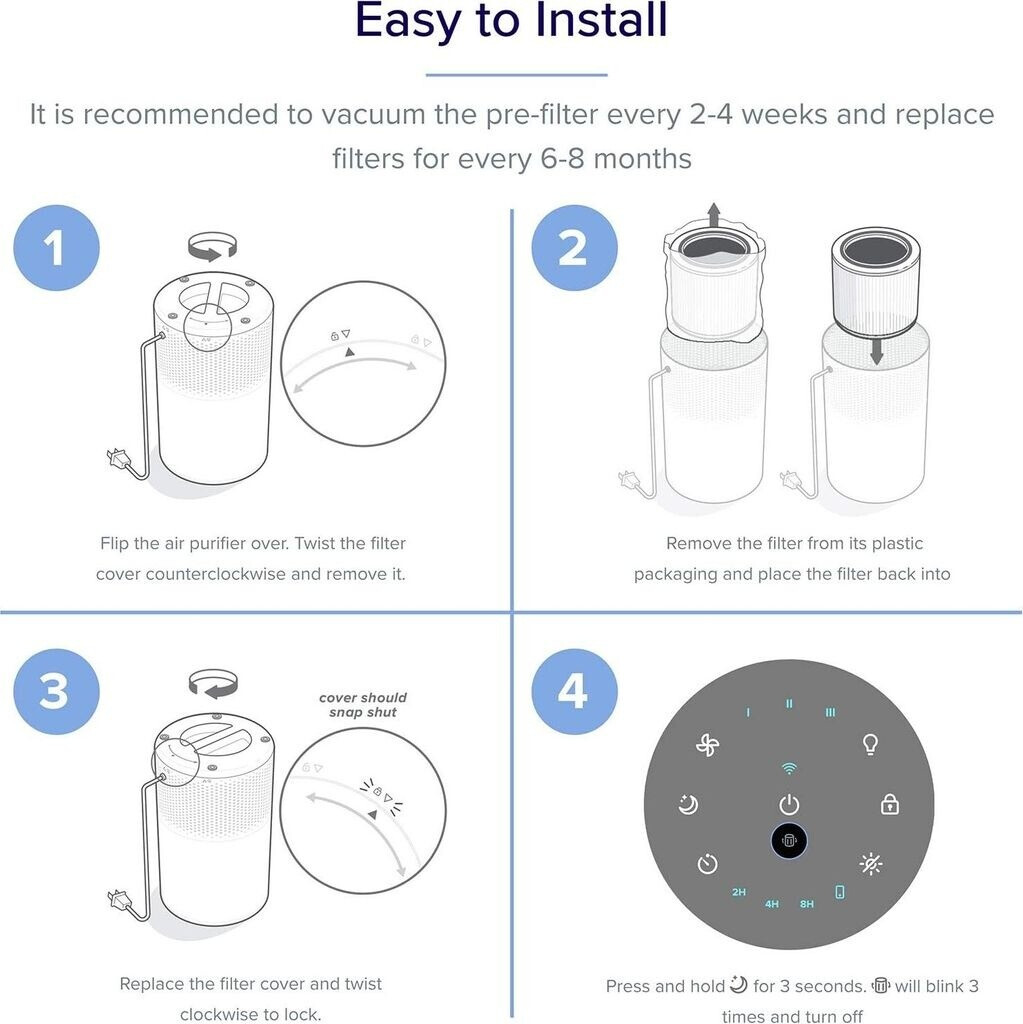 Easy to Install

It is recommended to vacuum the pre-filter every 2-4 weeks and replace filters for every 6-8 months

1

Flip the air purifier over. Twist the filter cover counterclockwise and remove it.

2

Remove the filter from its plastic packaging and place the filter back into

3

cover should snap shut

Replace the filter cover and twist clockwise to lock.

4

I II III

2H 4H 8H

Press and hold for 3 seconds. will blink 3 times and turn off