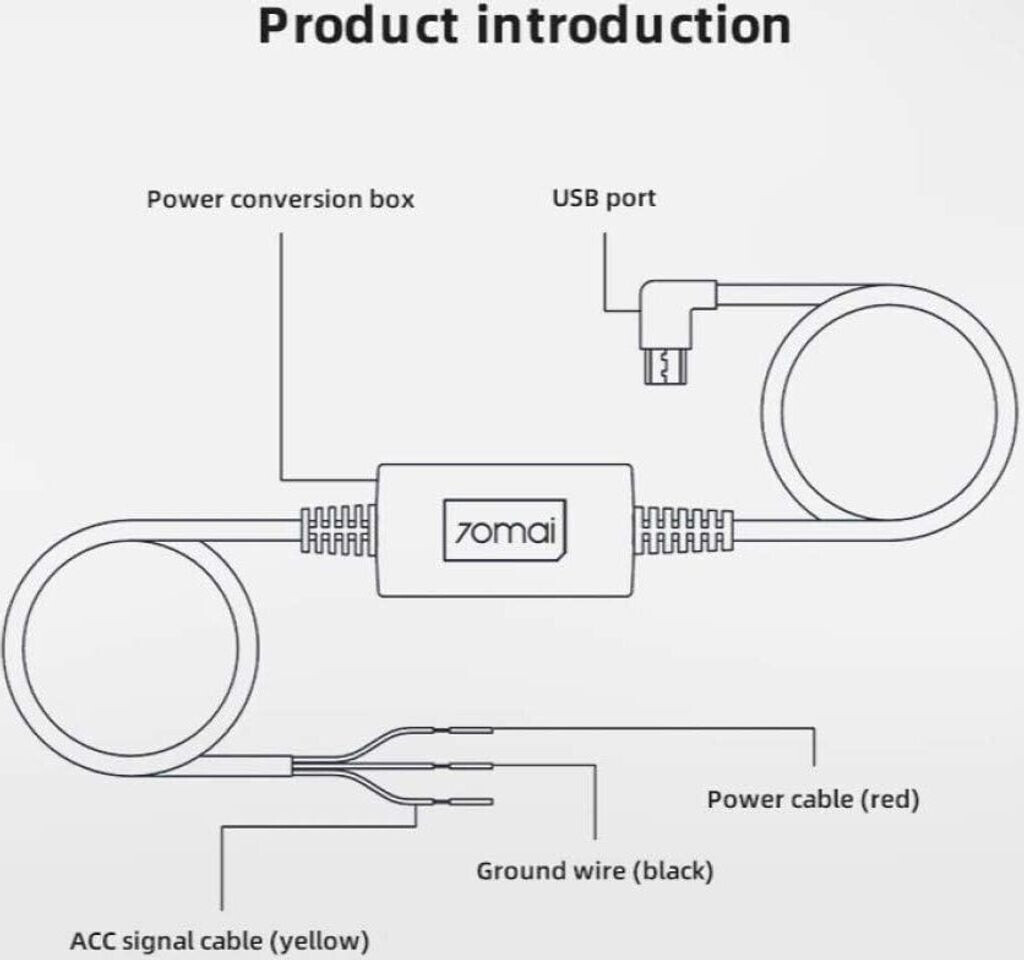 Product introduction

Power conversion box

USB port

70mai

Power cable (red)

Ground wire (black)

ACC signal cable (yellow)