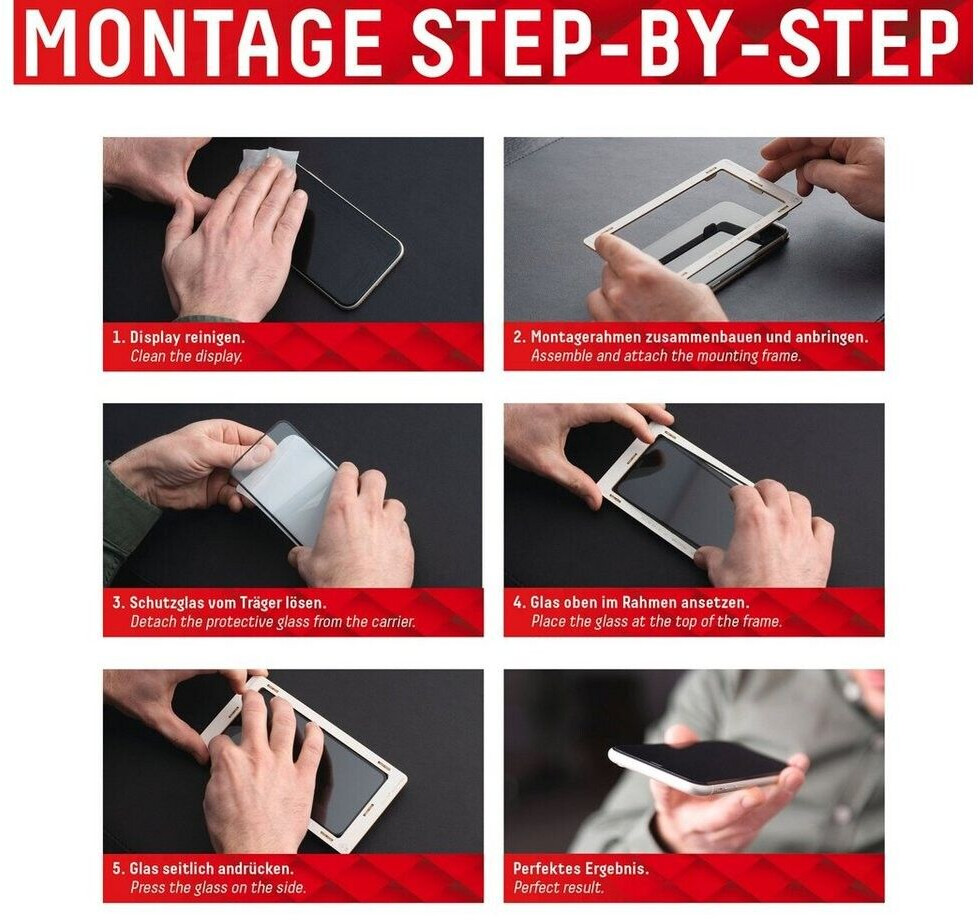 MONTAGE STEP-BY-STEP

1. Display reinigen.
Clean the display.

2. Montagerahmen zusammenbauen und anbringen.
Assemble and attach the mounting frame.

3. Schutzglas vom Träger lösen.
Detach the protective glass from the carrier.

4. Glas oben im Rahmen ansetzen.
Place the glass at the top of the frame.

5. Glas seitlich andrücken.
Press the glass on the side.

Perfektes Ergebnis.
Perfect result.