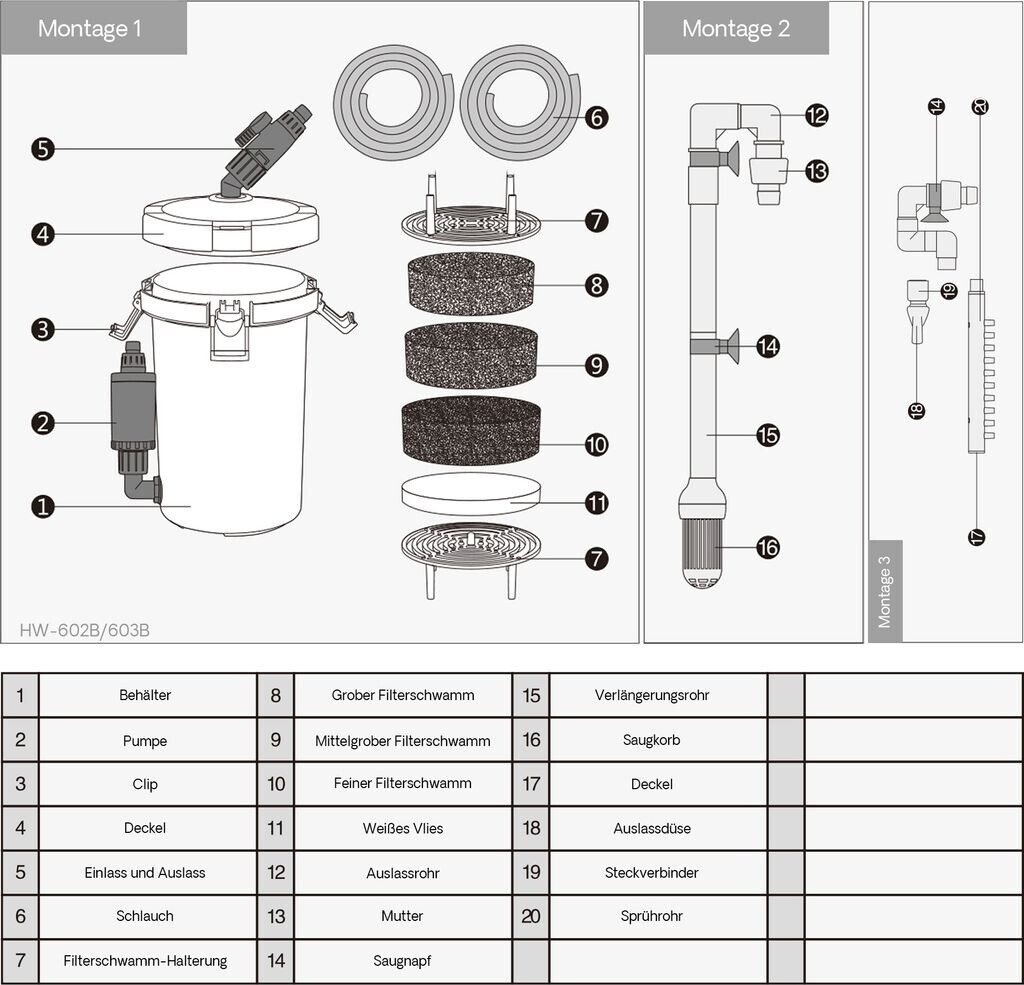 Montage 1

5
4
3
2
1
6
7
8
9
10
11
7

HW-602B/603B

Montage 2

12
13
14
15
16

14
20
19
18
17

Montage 3

| 1 | Behälter | 8 | Grober Filterschwamm | 15 | Verlängerungsrohr | | |
|---|---|---|---|---|---|---|---|
| 2 | Pumpe | 9 | Mittelgrober Filterschwamm | 16 | Saugkorb | | |
| 3 | Clip | 10 | Feiner Filterschwamm | 17 | Deckel | | |
| 4 | Deckel | 11 | Weißes Vlies | 18 | Auslassdüse | | |
| 5 | Einlass und Auslass | 12 | Auslassrohr | 19 | Steckverbinder | | |
| 6 | Schlauch | 13 | Mutter | 20 | Sprührohr | | |
| 7 | Filterschwamm-Halterung | 14 | Saugnapf | | | | |