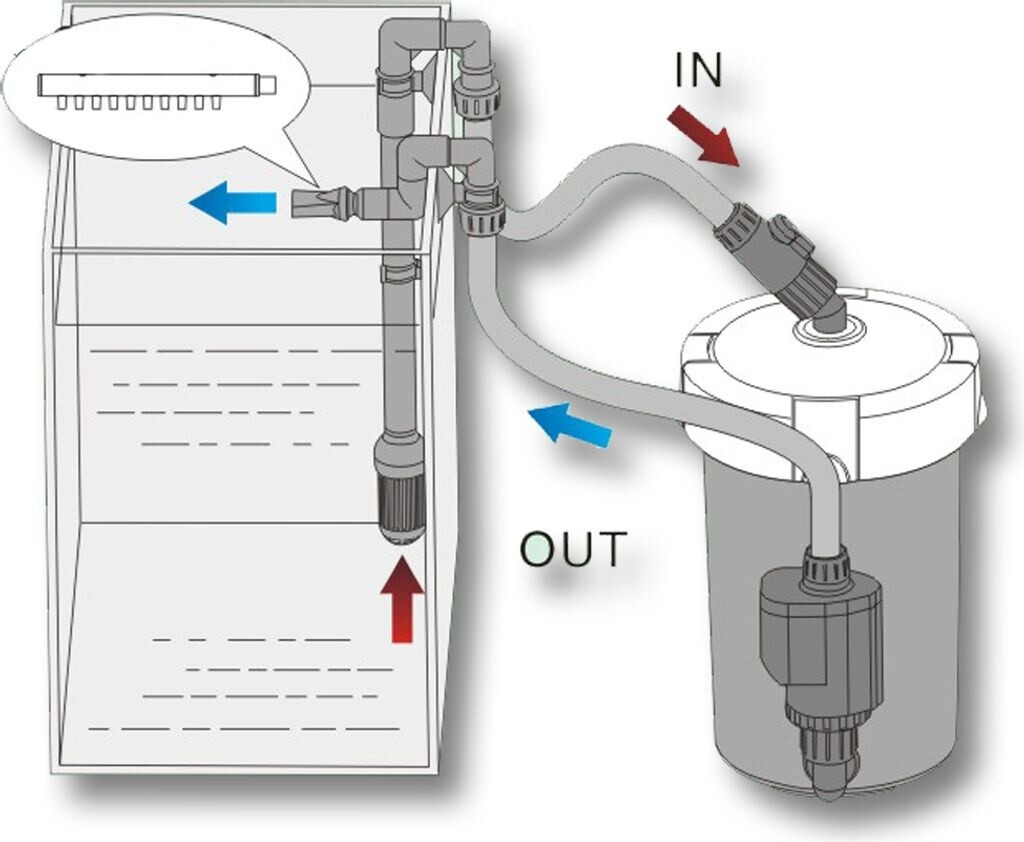 IN

OUT