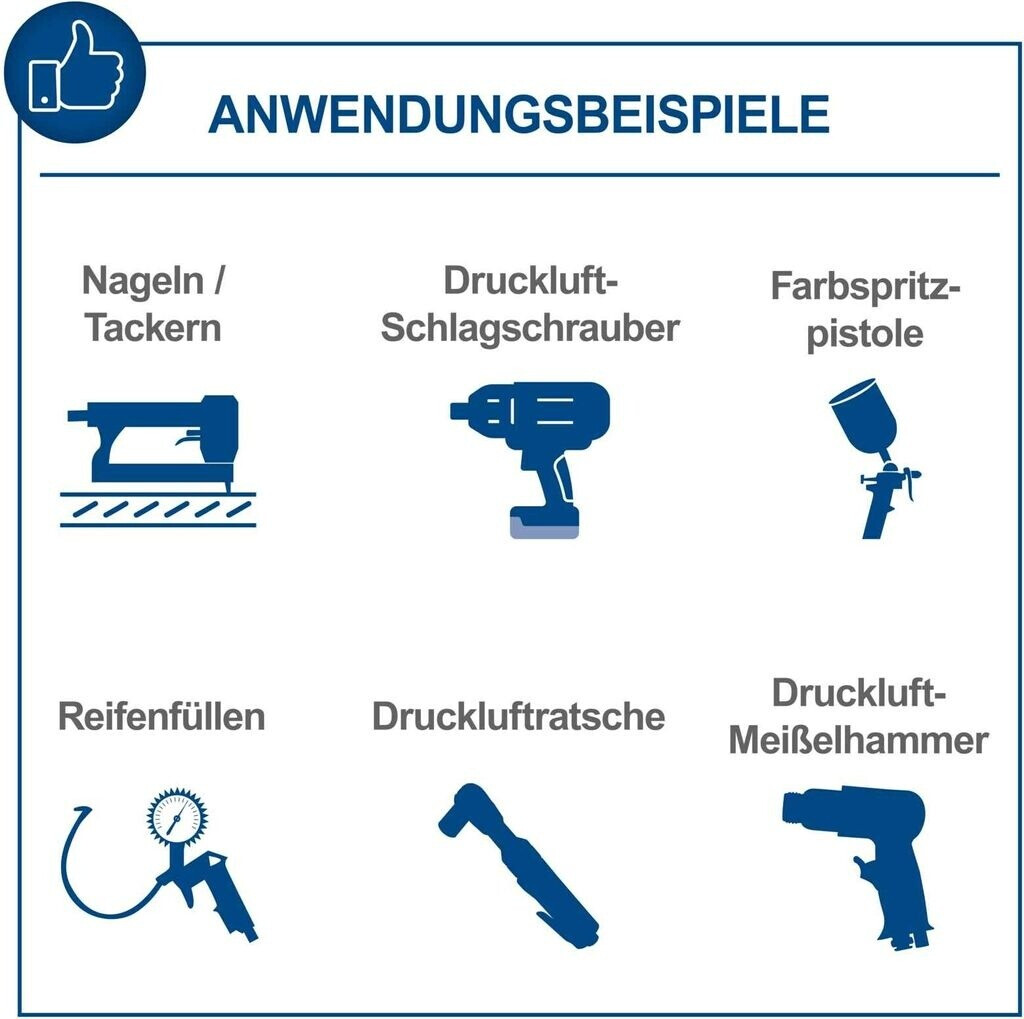 ANWENDUNGSBEISPIELE

Nageln / Tackern

Druckluft-Schlagschrauber

Farbspritzpistole

Reifenfüllen

Druckluftratsche

Druckluft-Meißelhammer