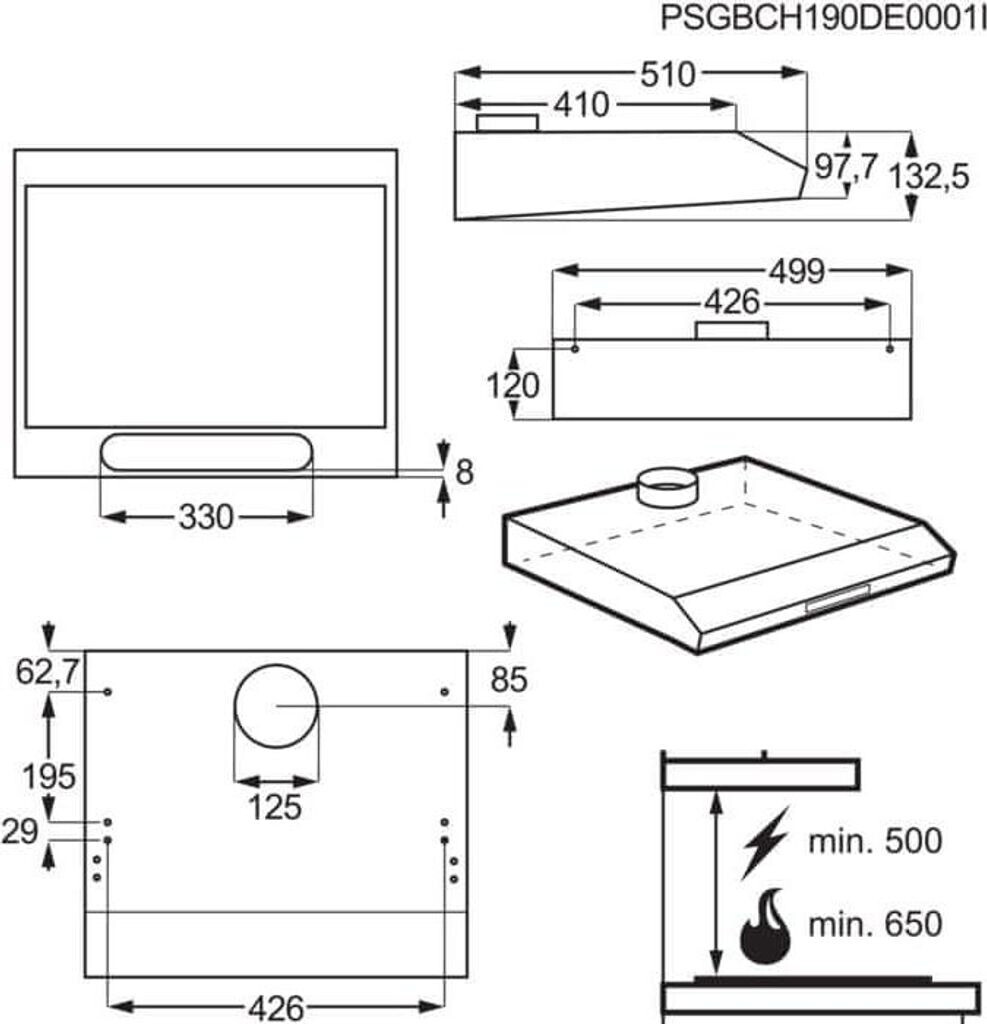 PSGBCH190DE0001I

510
410
97,7
132,5

499
426
120

8
330

62,7
85
195
125
29
426

min. 500
min. 650