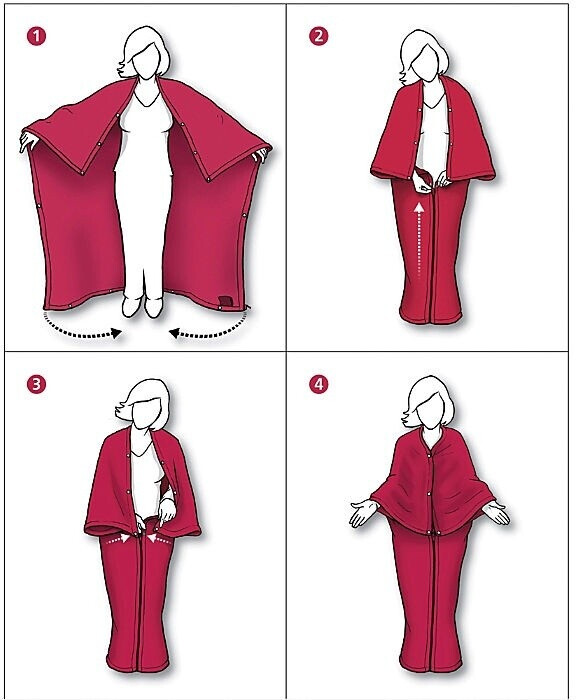 1

2

3

4