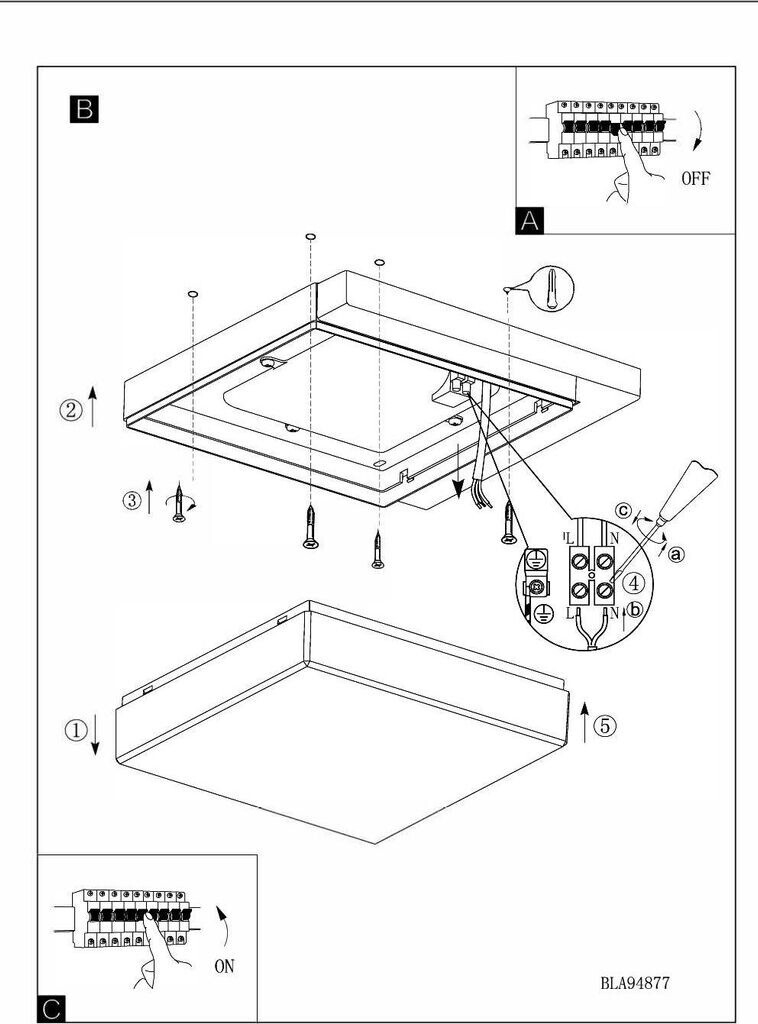 B

OFF

A

②

③

L N

ⓒ

ⓐ

④

L N

ⓑ

①

⑤

ON

C

BLA94877