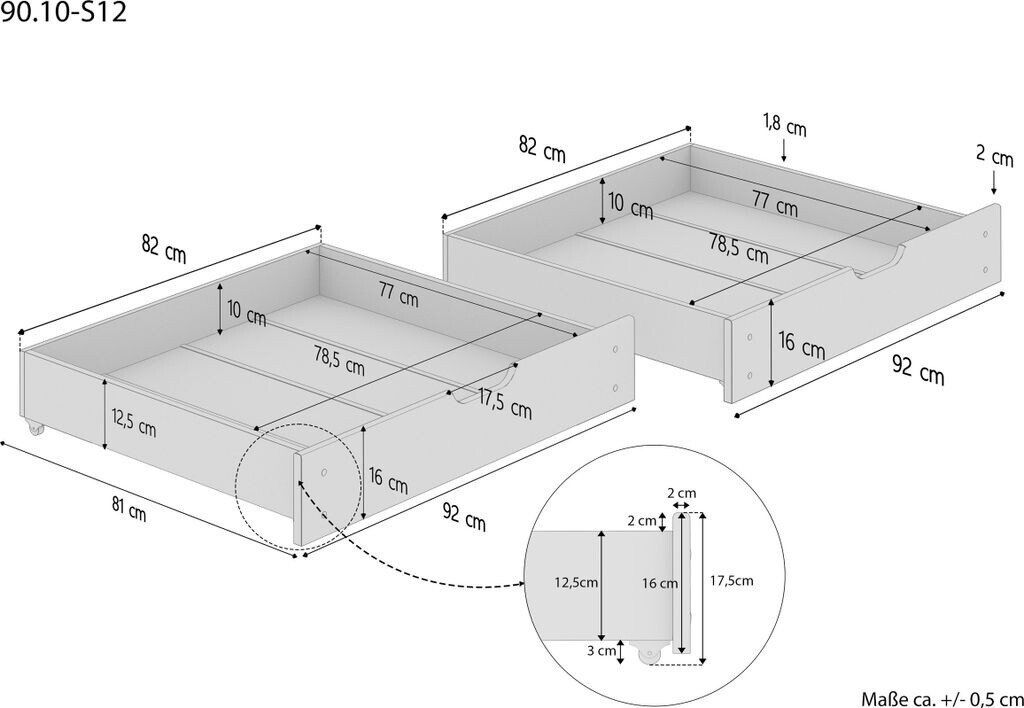 90.10-S12

82 cm
10 cm
77 cm
78,5 cm
17,5 cm
12,5 cm
16 cm
81 cm
92 cm

82 cm
1,8 cm
2 cm
10 cm
77 cm
78,5 cm
16 cm
92 cm

2 cm
2 cm
12,5cm
16 cm
17,5cm
3 cm

Maße ca. +/- 0,5 cm