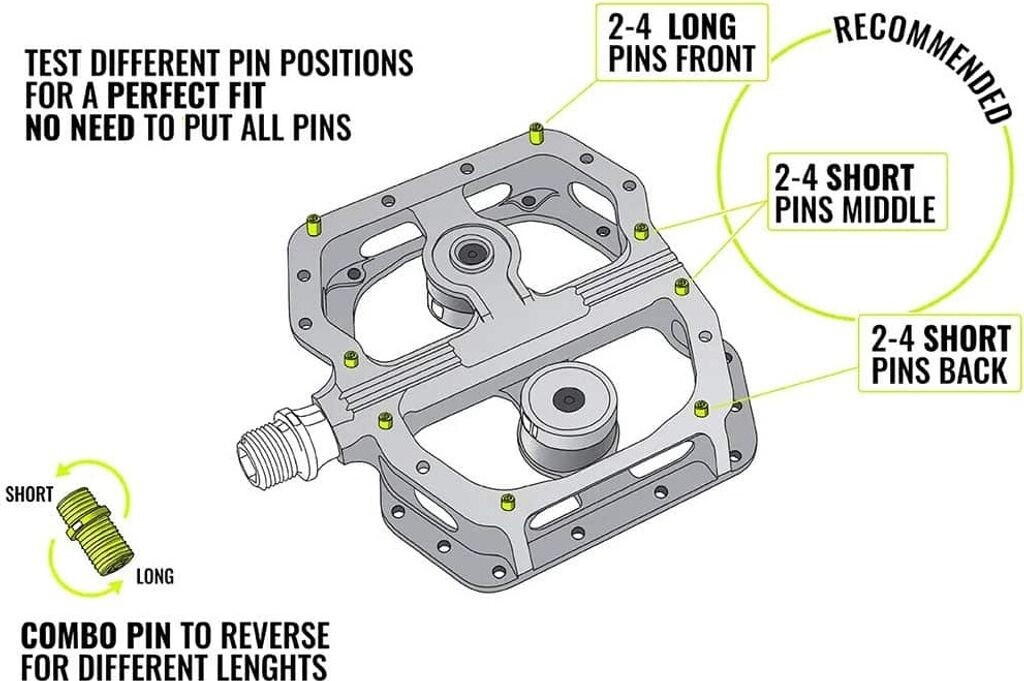 TEST DIFFERENT PIN POSITIONS FOR A PERFECT FIT NO NEED TO PUT ALL PINS

2-4 LONG PINS FRONT

RECOMMENDED

2-4 SHORT PINS MIDDLE

2-4 SHORT PINS BACK

SHORT

LONG

COMBO PIN TO REVERSE FOR DIFFERENT LENGHTS