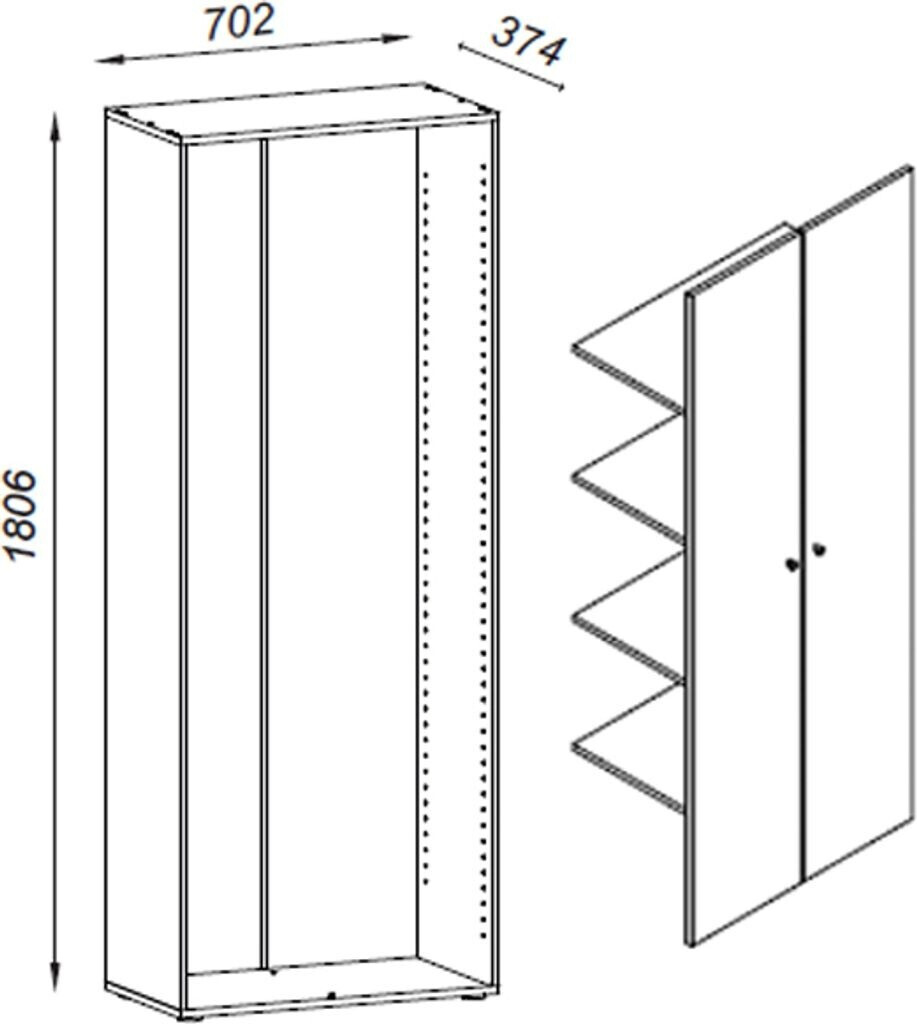 702

374

1806