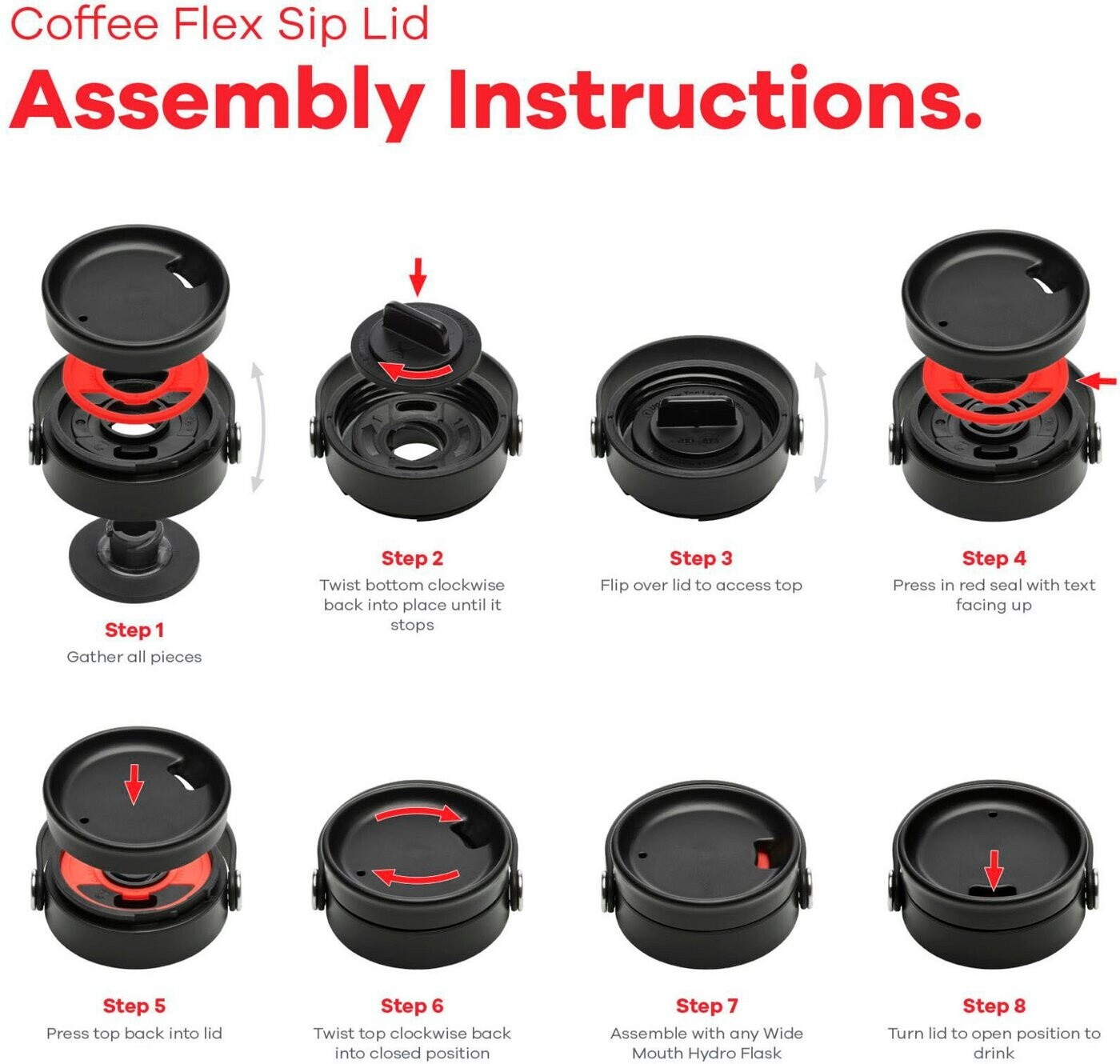 Coffee Flex Sip Lid
Assembly Instructions.

Step 1
Gather all pieces

Step 2
Twist bottom clockwise back into place until it stops

Step 3
Flip over lid to access top

Step 4
Press in red seal with text facing up

Step 5
Press top back into lid

Step 6
Twist top clockwise back into closed position

Step 7
Assemble with any Wide Mouth Hydro Flask

Step 8
Turn lid to open position to drink