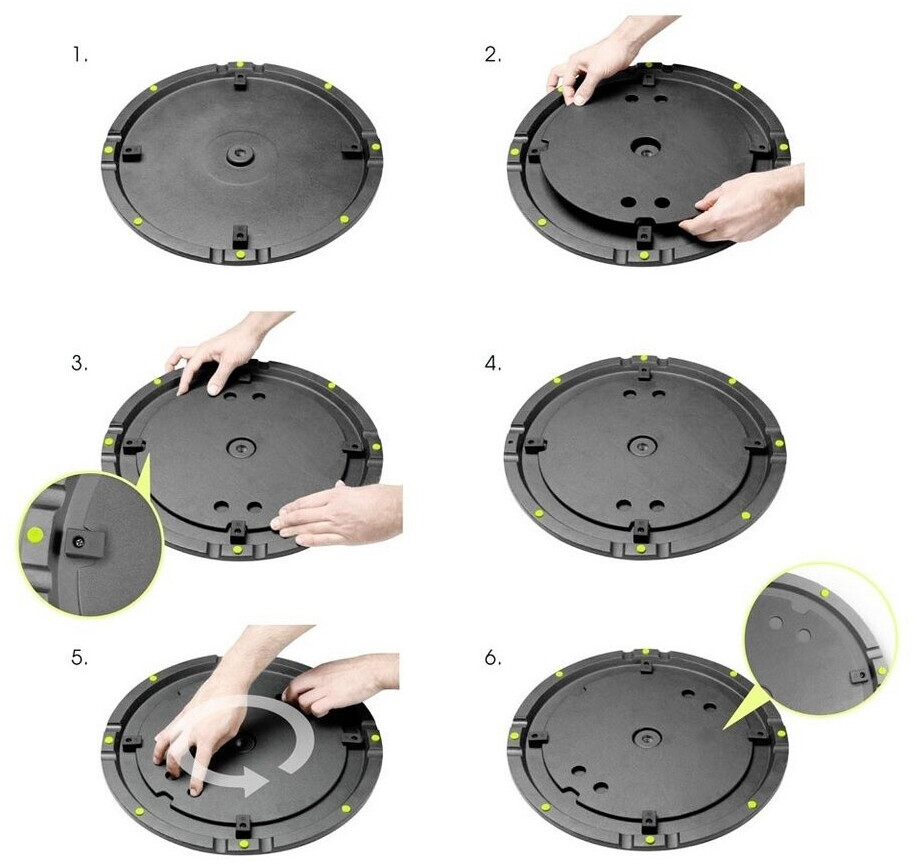 1.

2.

3.

4.

5.

6.