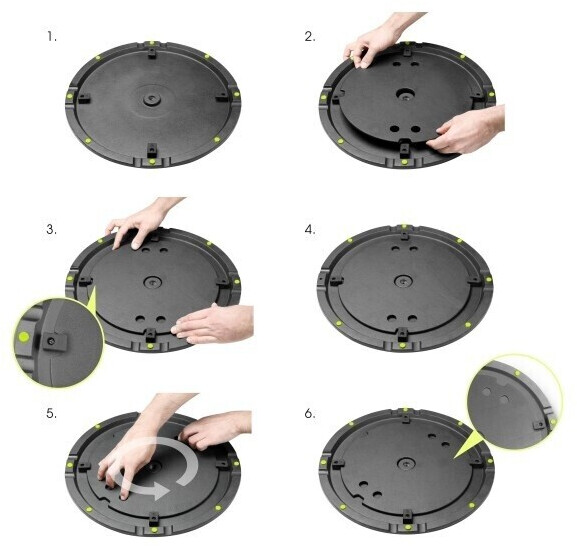 1.

2.

3.

4.

5.

6.