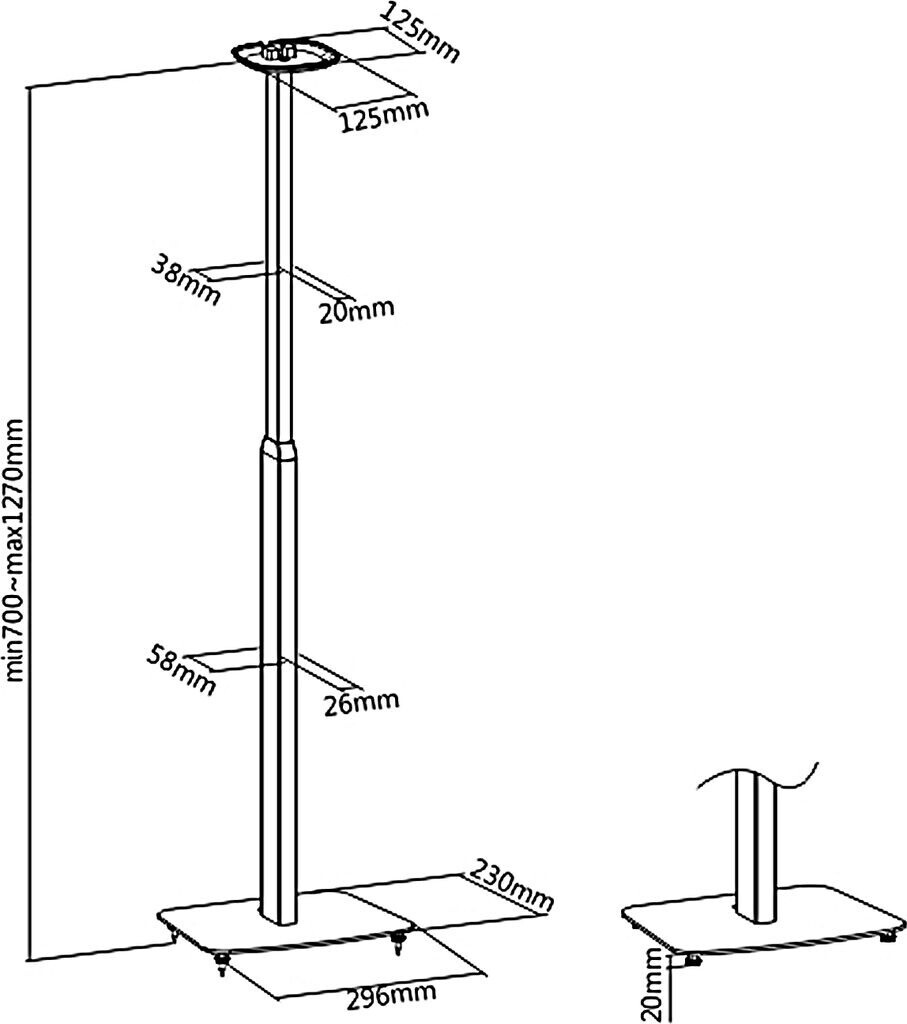 125mm
125mm
38mm
20mm
min700~max1270mm
58mm
26mm
230mm
296mm
20mm