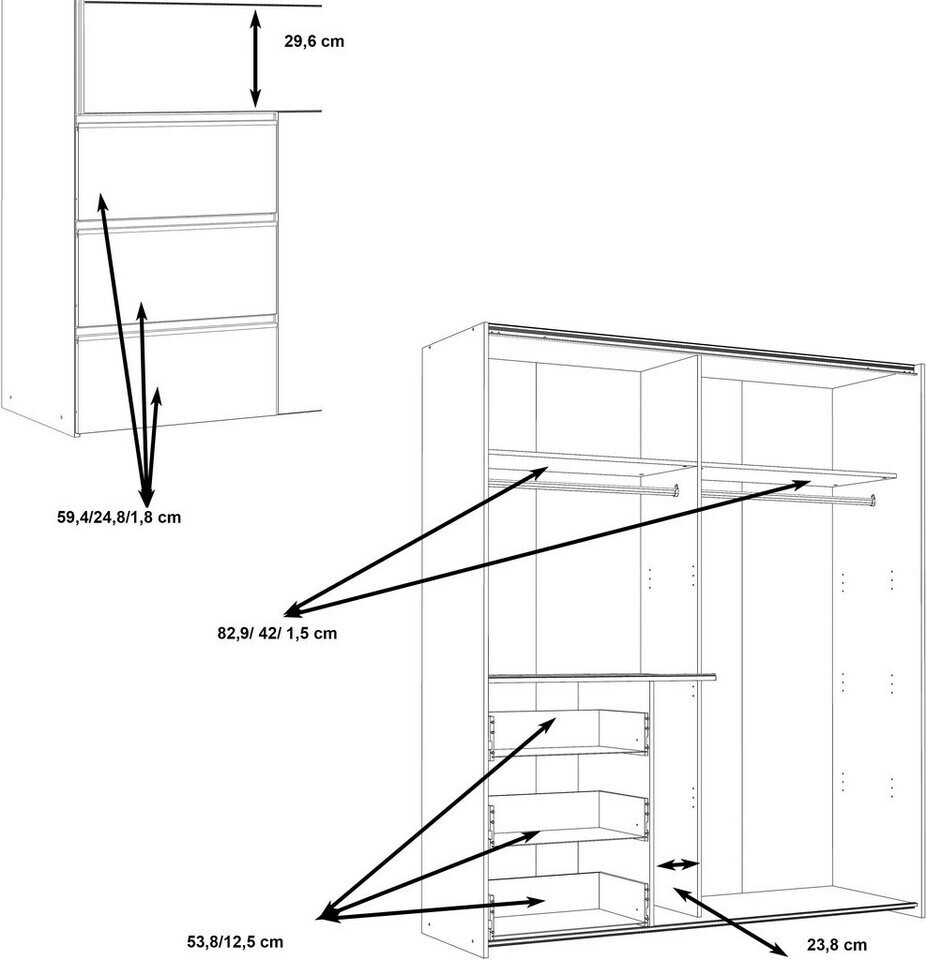 29,6 cm

59,4/24,8/1,8 cm

82,9/ 42/ 1,5 cm

53,8/12,5 cm

23,8 cm