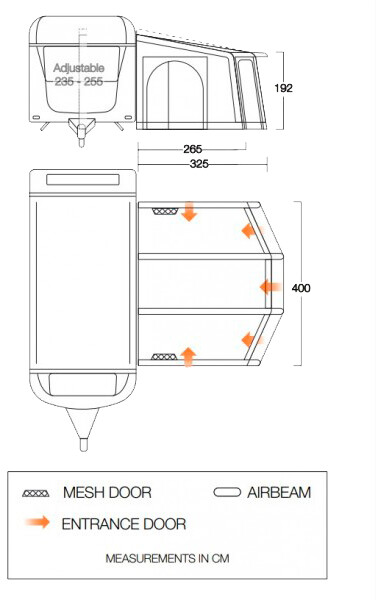 Adjustable
235 - 255

192

265

325

400

MESH DOOR

AIRBEAM

ENTRANCE DOOR

MEASUREMENTS IN CM