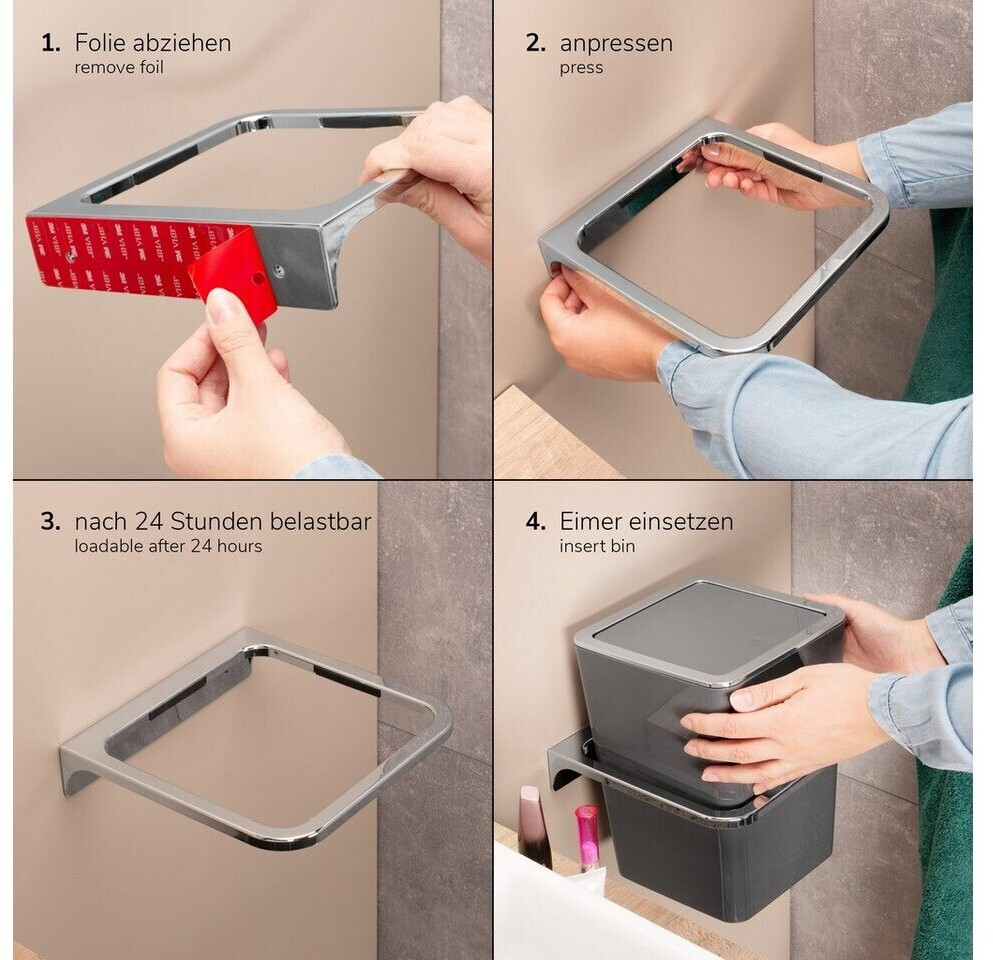 1. Folie abziehen
remove foil

2. anpressen
press

3. nach 24 Stunden belastbar
loadable after 24 hours

4. Eimer einsetzen
insert bin