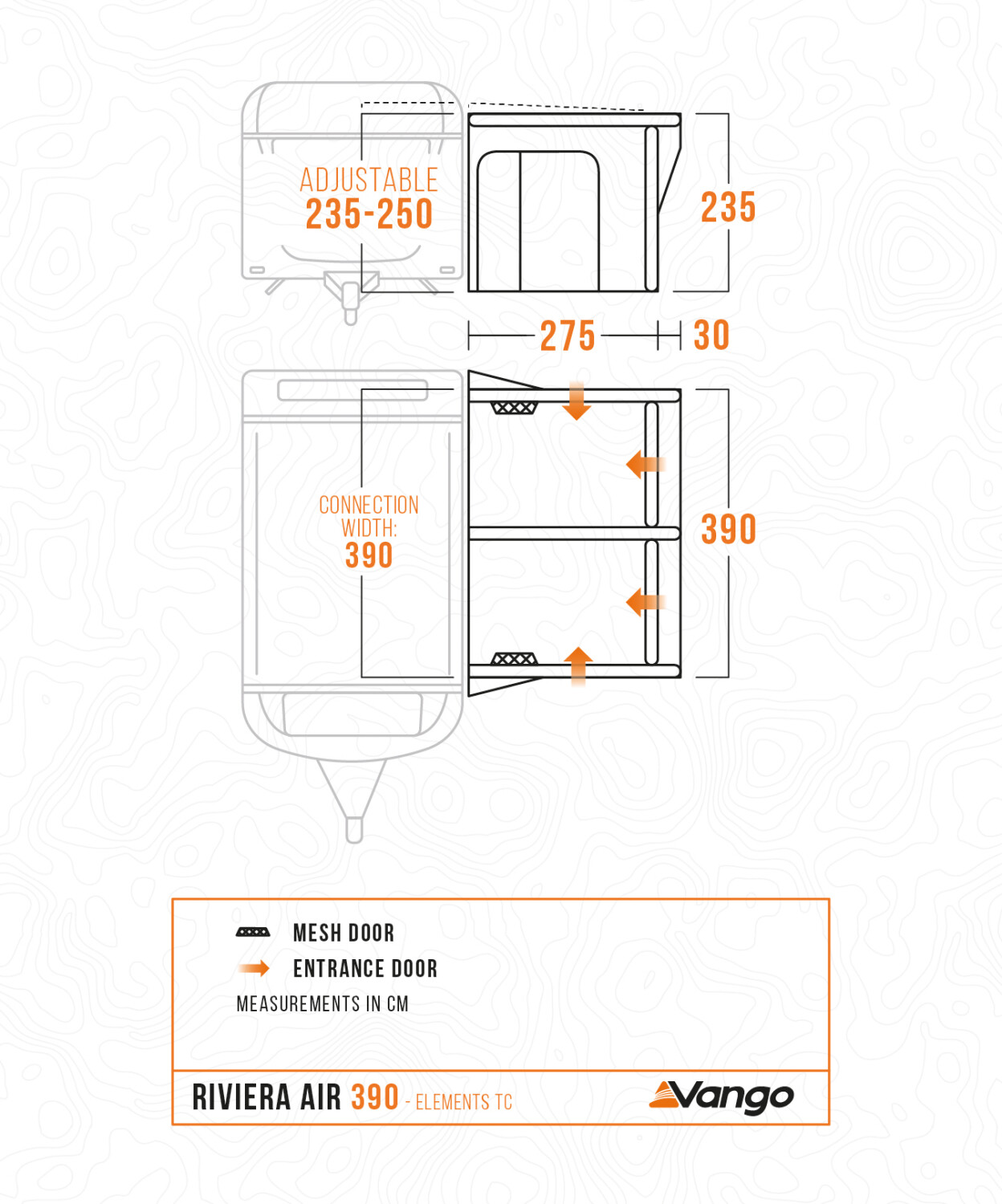 ADJUSTABLE
235-250

235

275 30

CONNECTION WIDTH:
390

390

MESH DOOR
ENTRANCE DOOR
MEASUREMENTS IN CM

RIVIERA AIR 390 - ELEMENTS TC

Vango