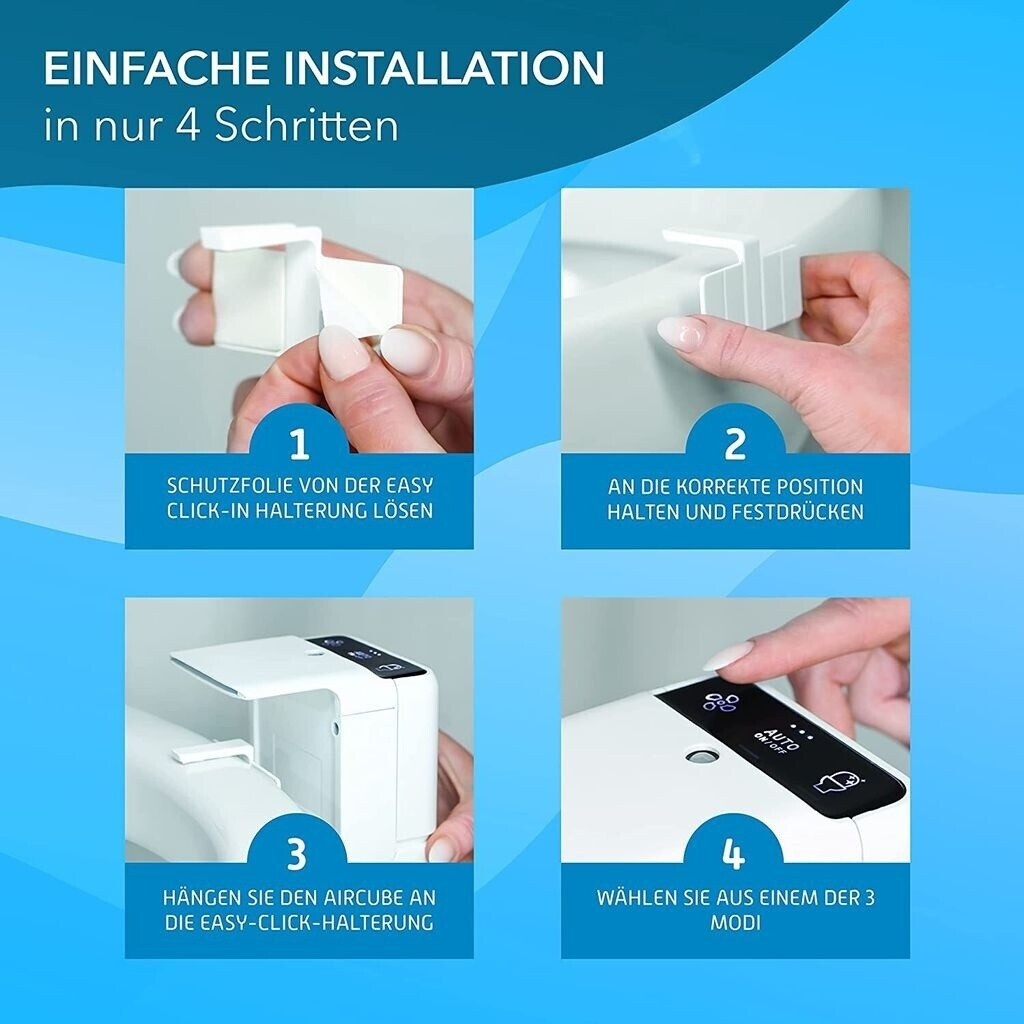 EINFACHE INSTALLATION
in nur 4 Schritten

1
SCHUTZFOLIE VON DER EASY CLICK-IN HALTERUNG LÖSEN

2
AN DIE KORREKTE POSITION HALTEN UND FESTDRÜCKEN

3
HÄNGEN SIE DEN AIRCUBE AN DIE EASY-CLICK-HALTERUNG

AUTO
ON/OFF

4
WÄHLEN SIE AUS EINEM DER 3 MODI