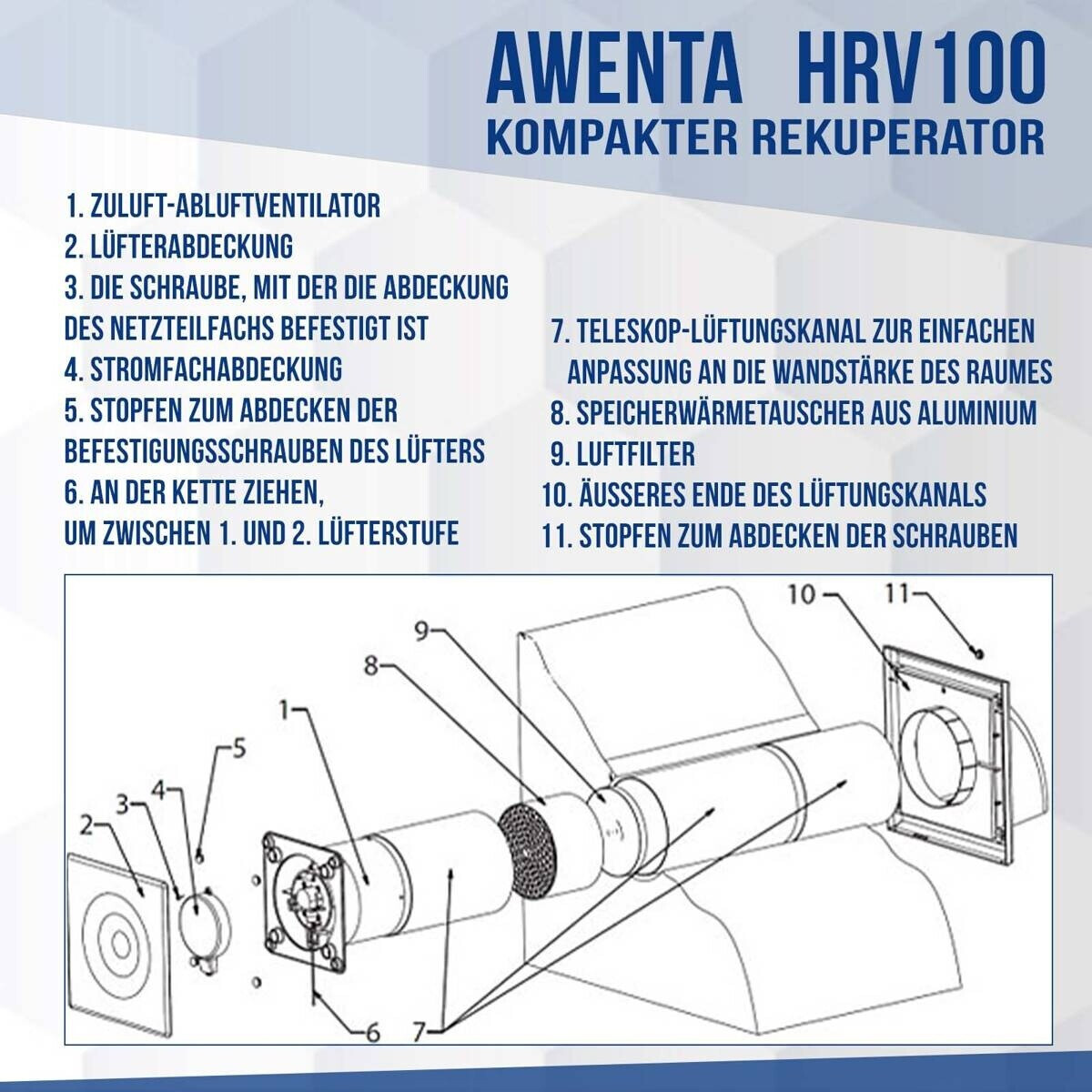 AWENTA HRV100
KOMPAKTER REKUPERATOR

1. ZULUFT-ABLUFTVENTILATOR
2. LÜFTERABDECKUNG
3. DIE SCHRAUBE, MIT DER DIE ABDECKUNG DES NETZTEILFACHS BEFESTIGT IST
4. STROMFACHABDECKUNG
5. STOPFEN ZUM ABDECKEN DER BEFESTIGUNGSSCHRAUBEN DES LÜFTERS
6. AN DER KETTE ZIEHEN, UM ZWISCHEN 1. UND 2. LÜFTERSTUFE

7. TELESKOP-LÜFTUNGSKANAL ZUR EINFACHEN ANPASSUNG AN DIE WANDSTÄRKE DES RAUMES
8. SPEICHERWÄRMETAUSCHER AUS ALUMINIUM
9. LUFTFILTER
10. ÄUSSERES ENDE DES LÜFTUNGSKANALS
11. STOPFEN ZUM ABDECKEN DER SCHRAUBEN

10
11
9
8
1
5
4
3
2
6
7