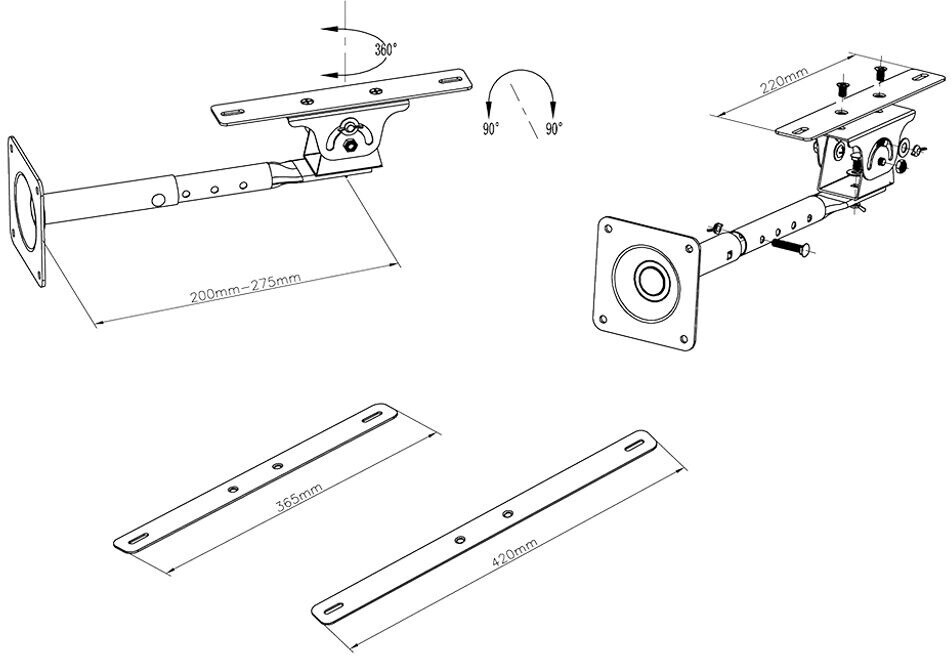 360°
90°
90°
220mm
200mm–275mm
365mm
420mm