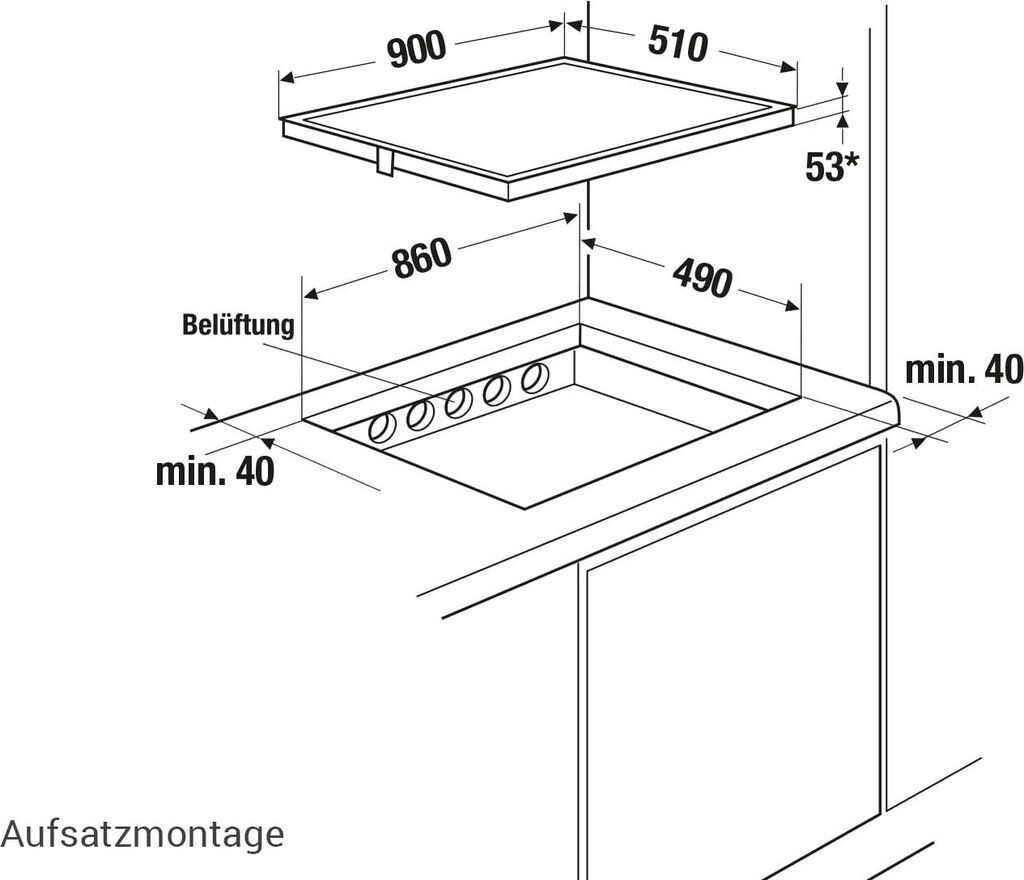 900
510
53*
860
490
Belüftung
min. 40
min. 40
Aufsatzmontage