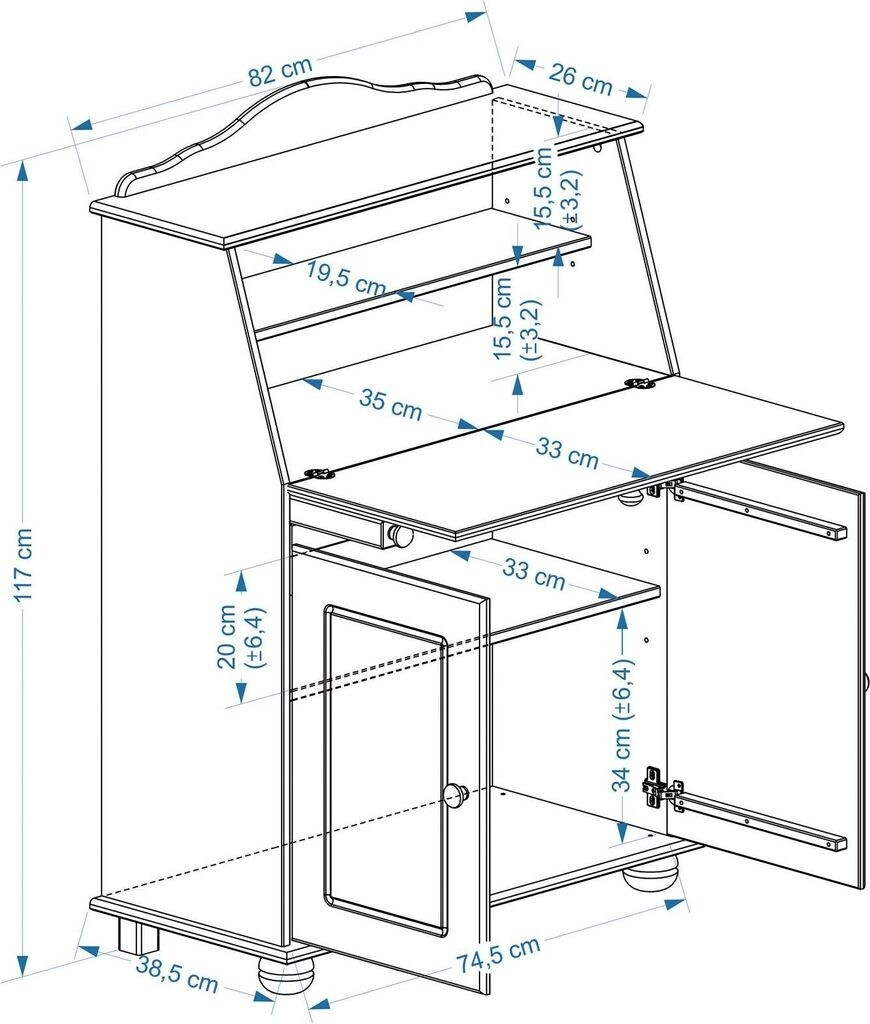 82 cm
26 cm
15,5 cm (±3,2)
19,5 cm
15,5 cm (±3,2)
35 cm
33 cm
117 cm
33 cm
20 cm (±6,4)
34 cm (±6,4)
38,5 cm
74,5 cm