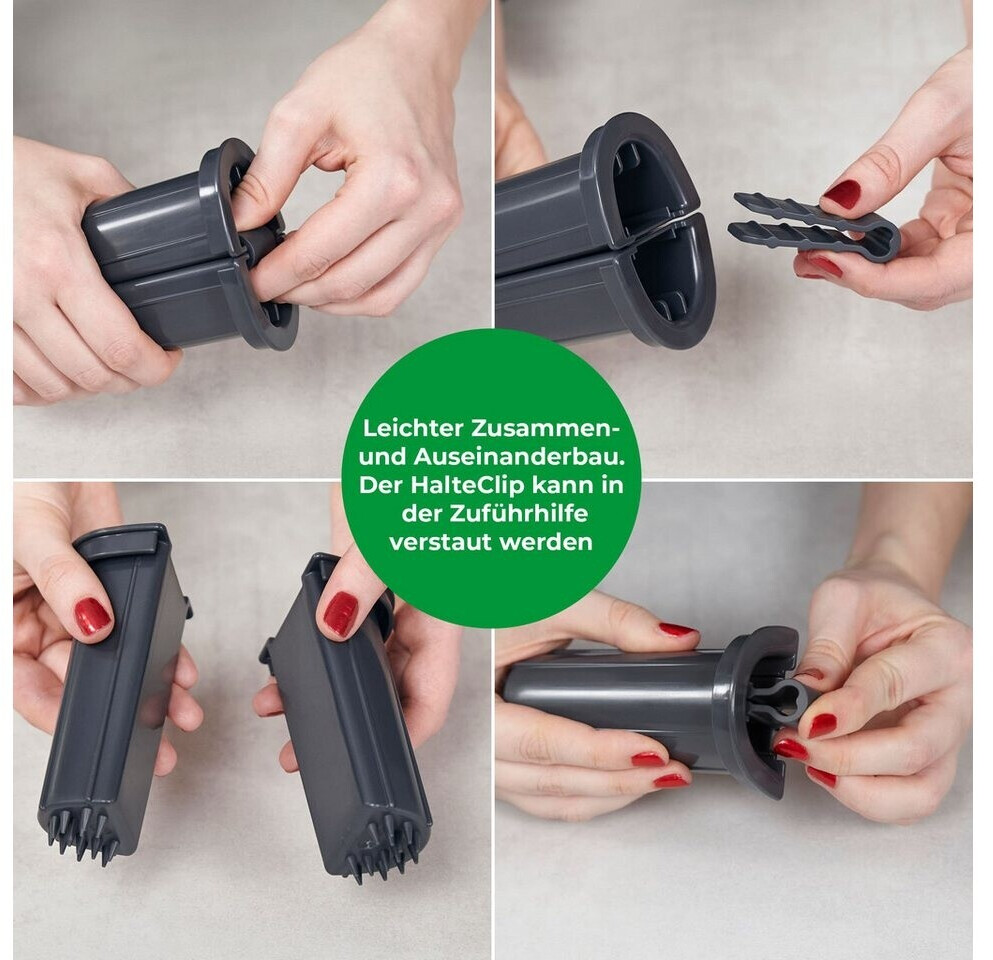 Leichter Zusammen- und Auseinanderbau. Der HalteClip kann in der Zuführhilfe verstaut werden