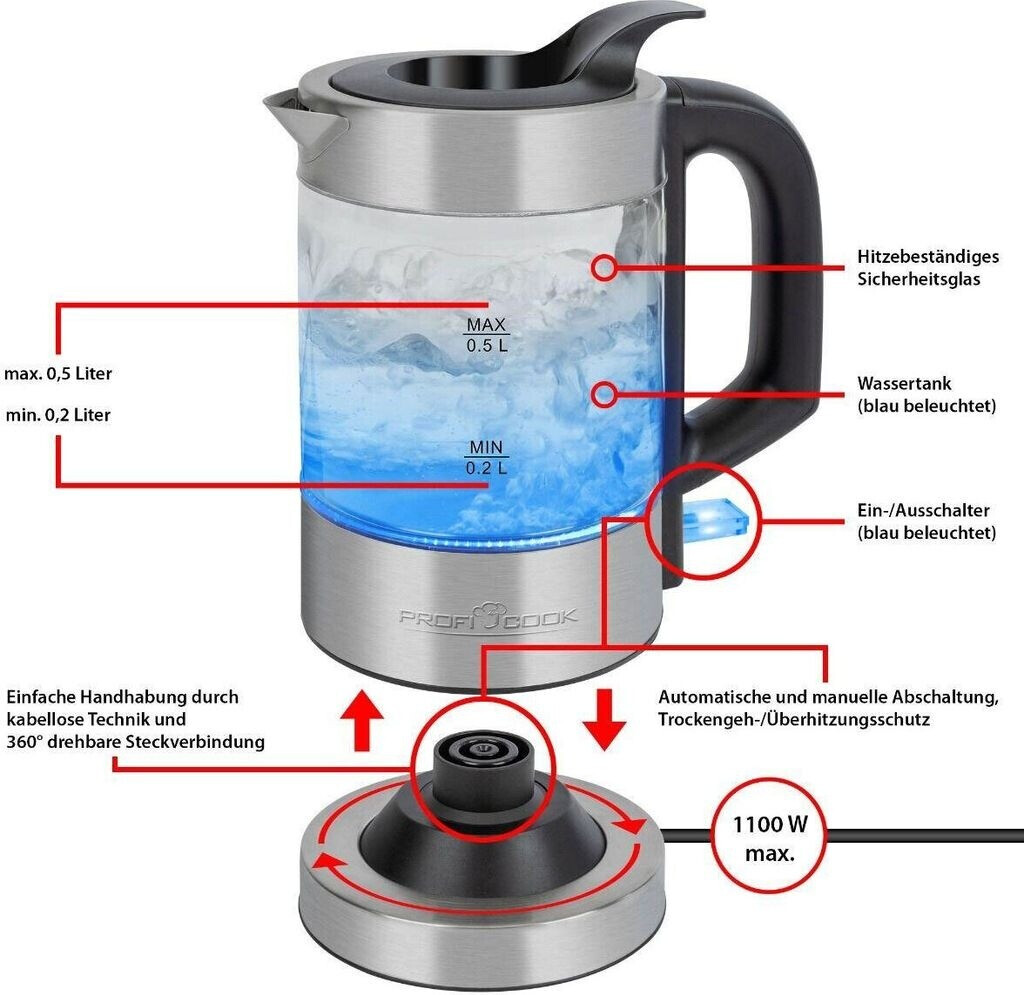 Hitzebeständiges Sicherheitsglas

MAX
0.5 L

max. 0,5 Liter

min. 0,2 Liter

Wassertank (blau beleuchtet)

MIN
0.2 L

Ein-/Ausschalter (blau beleuchtet)

PROFI COOK

Einfache Handhabung durch kabellose Technik und 360° drehbare Steckverbindung

Automatische und manuelle Abschaltung, Trockengeh-/Überhitzungsschutz

1100 W max.