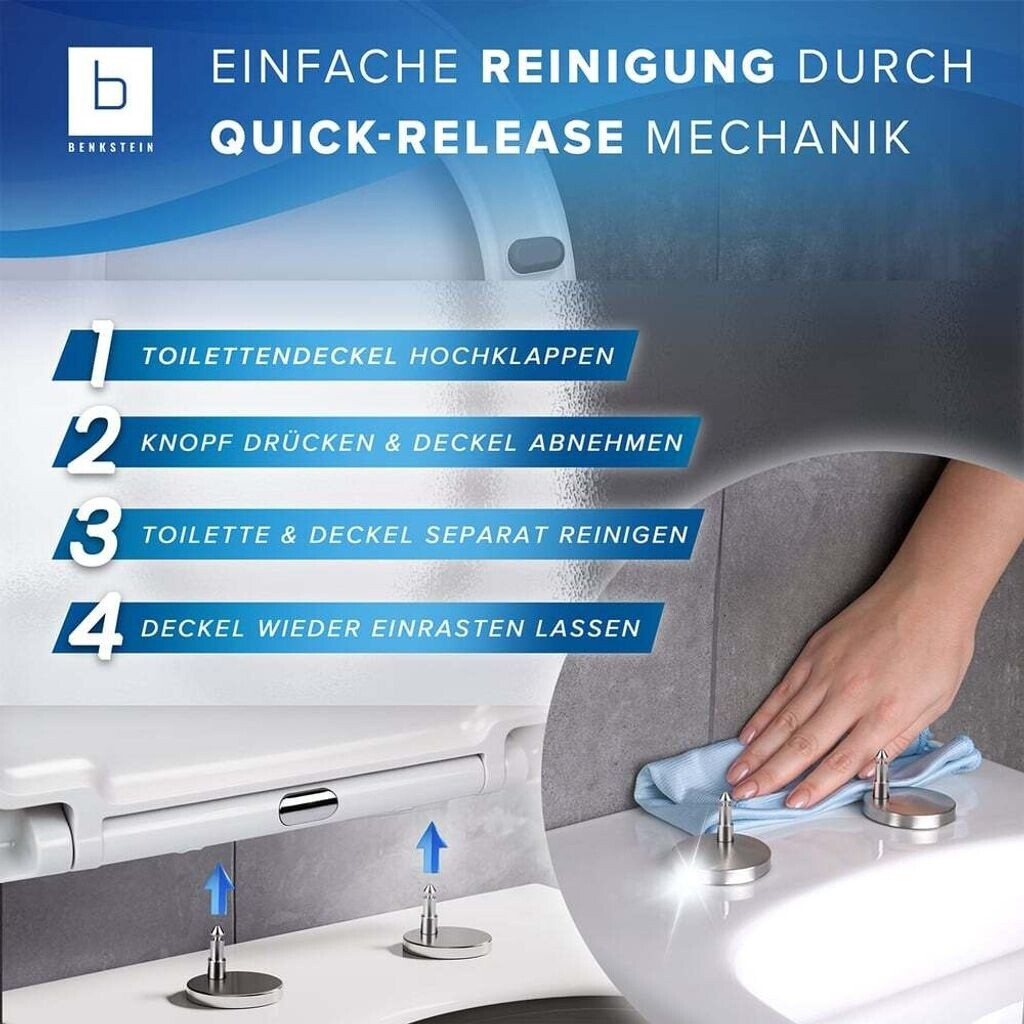 b
BENKSTEIN

EINFACHE REINIGUNG DURCH QUICK-RELEASE MECHANIK

1 TOILETTENDECKEL HOCHKLAPPEN

2 KNOPF DRÜCKEN & DECKEL ABNEHMEN

3 TOILETTE & DECKEL SEPARAT REINIGEN

4 DECKEL WIEDER EINRASTEN LASSEN