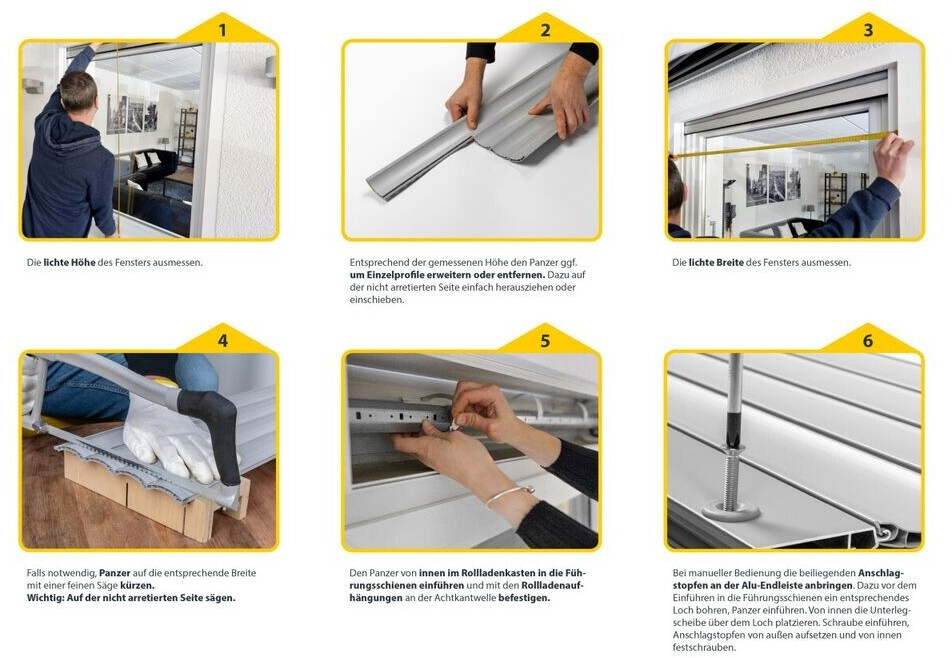 1

Die lichte Höhe des Fensters ausmessen.

2

Entsprechend der gemessenen Höhe den Panzer ggf. um Einzelprofile erweitern oder entfernen. Dazu auf der nicht arretierten Seite einfach herausziehen oder einschieben.

3

Die lichte Breite des Fensters ausmessen.

4

Falls notwendig, Panzer auf die entsprechende Breite mit einer feinen Säge kürzen.
Wichtig: Auf der nicht arretierten Seite sägen.

5

Den Panzer von innen im Rollladenkasten in die Führungsschienen einführen und mit den Rollladenaufhängungen an der Achtkantwelle befestigen.

6

Bei manueller Bedienung die beiliegenden Anschlagstopfen an der Alu-Endleiste anbringen. Dazu vor dem Einführen in die Führungsschienen ein entsprechendes Loch bohren, Panzer einführen. Von innen die Unterlegscheibe über dem Loch platzieren. Schraube einführen, Anschlagstopfen von außen aufsetzen und von innen festschrauben.