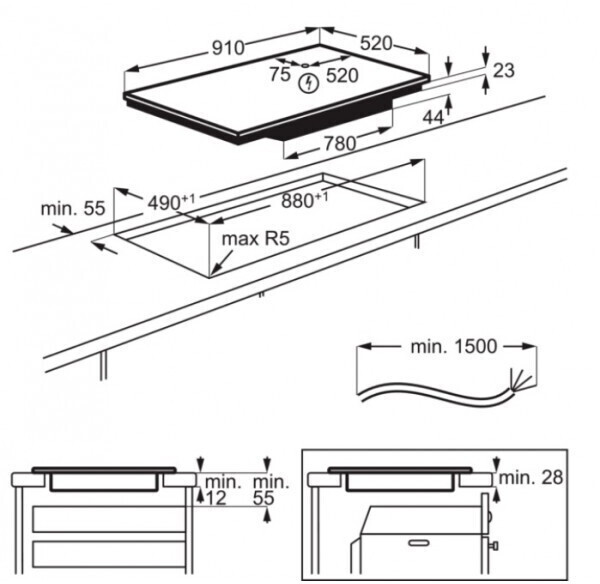 910

520

75

520

23

44

780

min. 55

$490^{+1}$

$880^{+1}$

max R5

min. 1500

min.
12

min.
55

min. 28