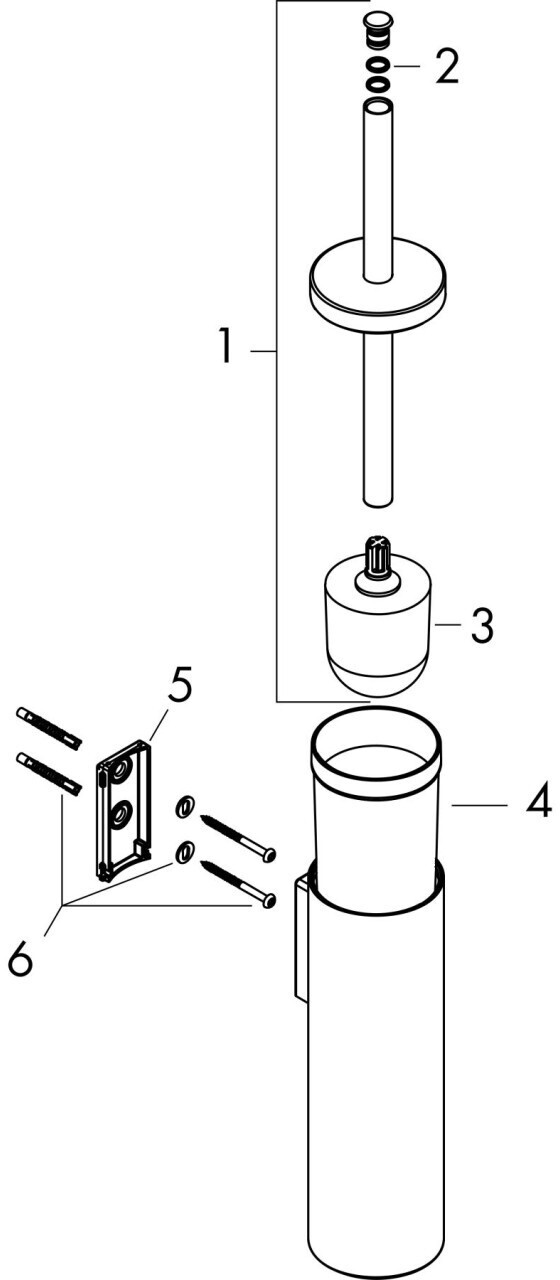 2

1

3

5

4

6