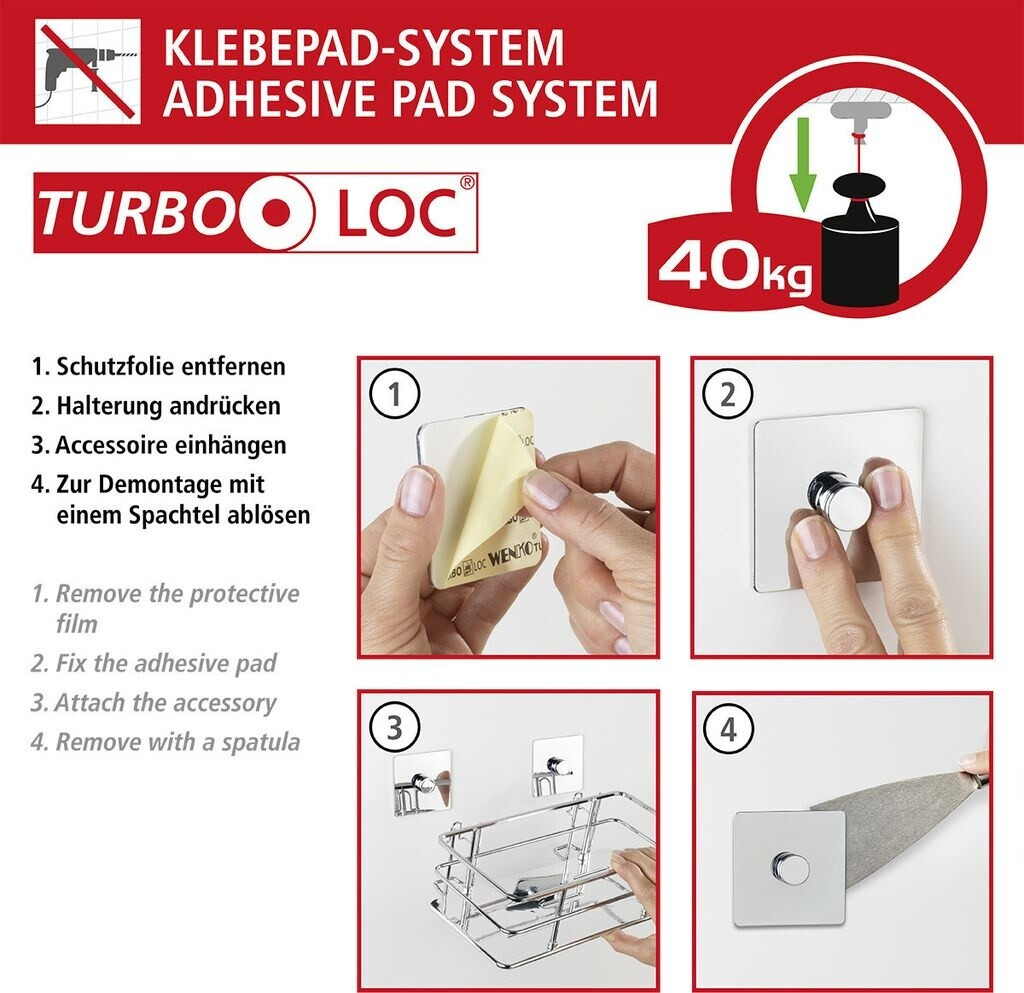 KLEBEPAD-SYSTEM
ADHESIVE PAD SYSTEM

TURBO LOC®

40kg

1. Schutzfolie entfernen
2. Halterung andrücken
3. Accessoire einhängen
4. Zur Demontage mit einem Spachtel ablösen

1. Remove the protective film
2. Fix the adhesive pad
3. Attach the accessory
4. Remove with a spatula

1

BO LOC WENKO

2

3

4