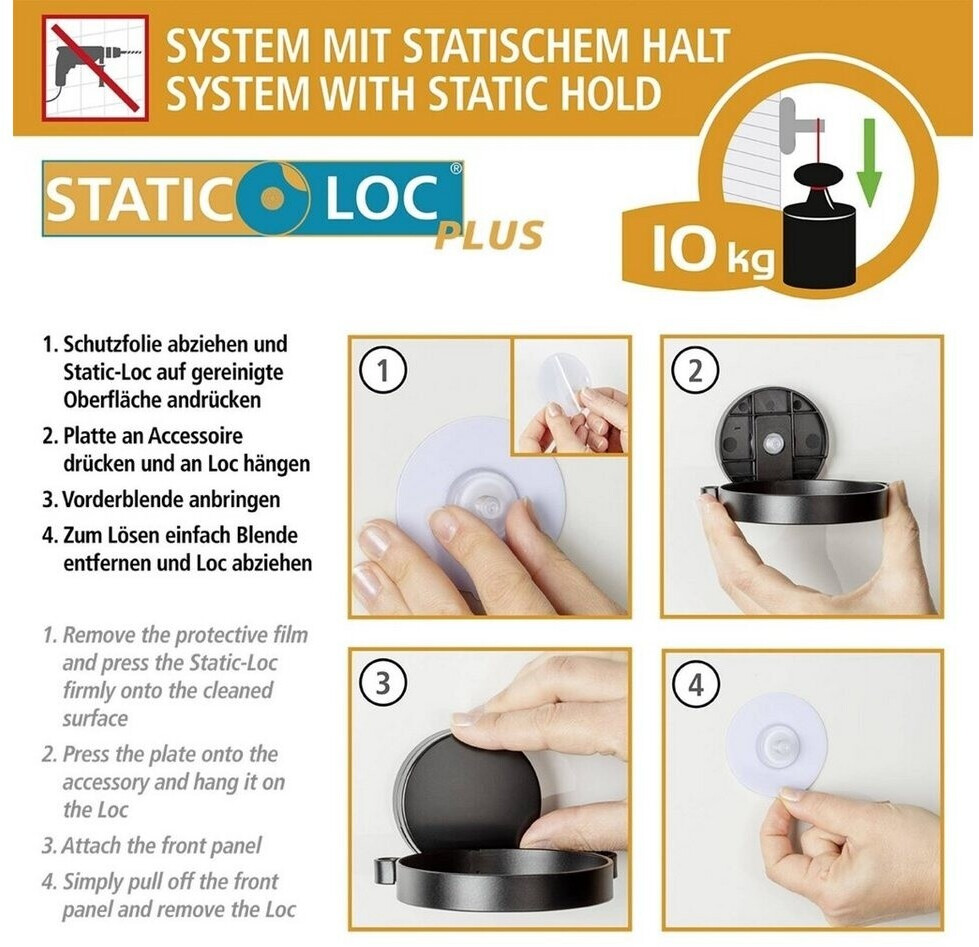 SYSTEM MIT STATISCHEM HALT
SYSTEM WITH STATIC HOLD

STATIC LOC®
PLUS

10 kg

1. Schutzfolie abziehen und Static-Loc auf gereinigte Oberfläche andrücken
2. Platte an Accessoire drücken und an Loc hängen
3. Vorderblende anbringen
4. Zum Lösen einfach Blende entfernen und Loc abziehen

1. Remove the protective film and press the Static-Loc firmly onto the cleaned surface
2. Press the plate onto the accessory and hang it on the Loc
3. Attach the front panel
4. Simply pull off the front panel and remove the Loc

1

2

3

4