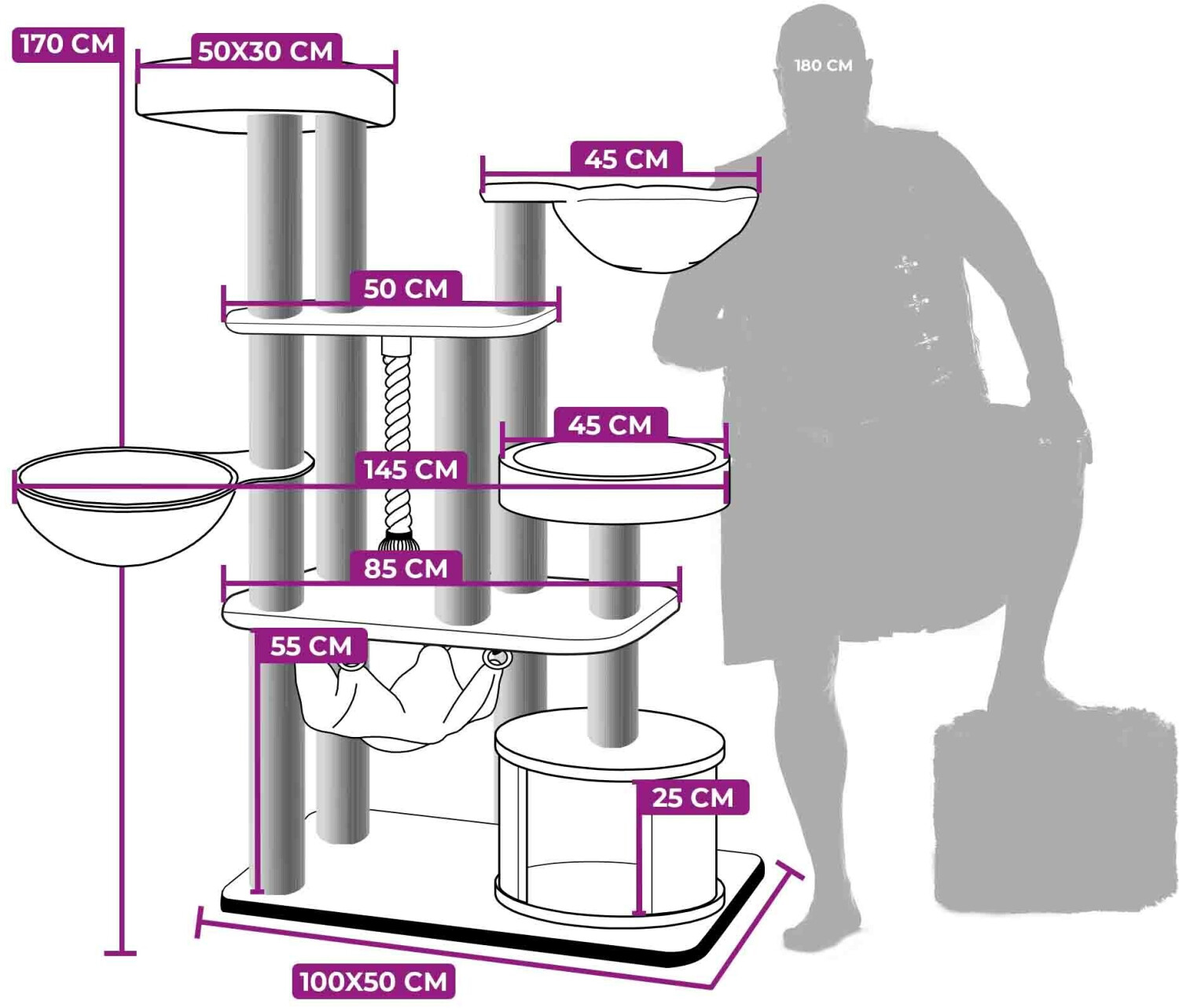 170 CM

50X30 CM

180 CM

45 CM

50 CM

45 CM

145 CM

85 CM

55 CM

25 CM

100X50 CM