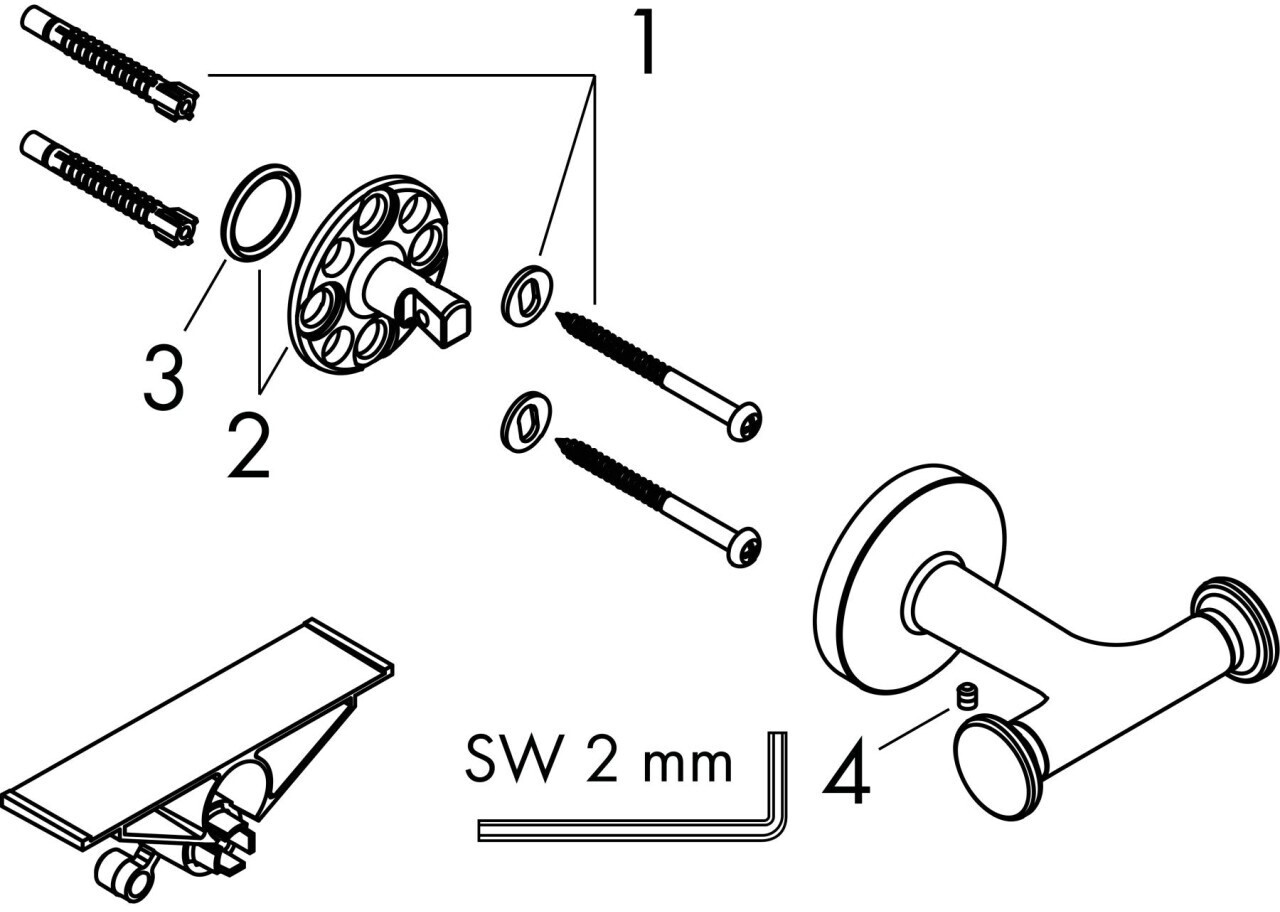 1

3

2

SW 2 mm

4