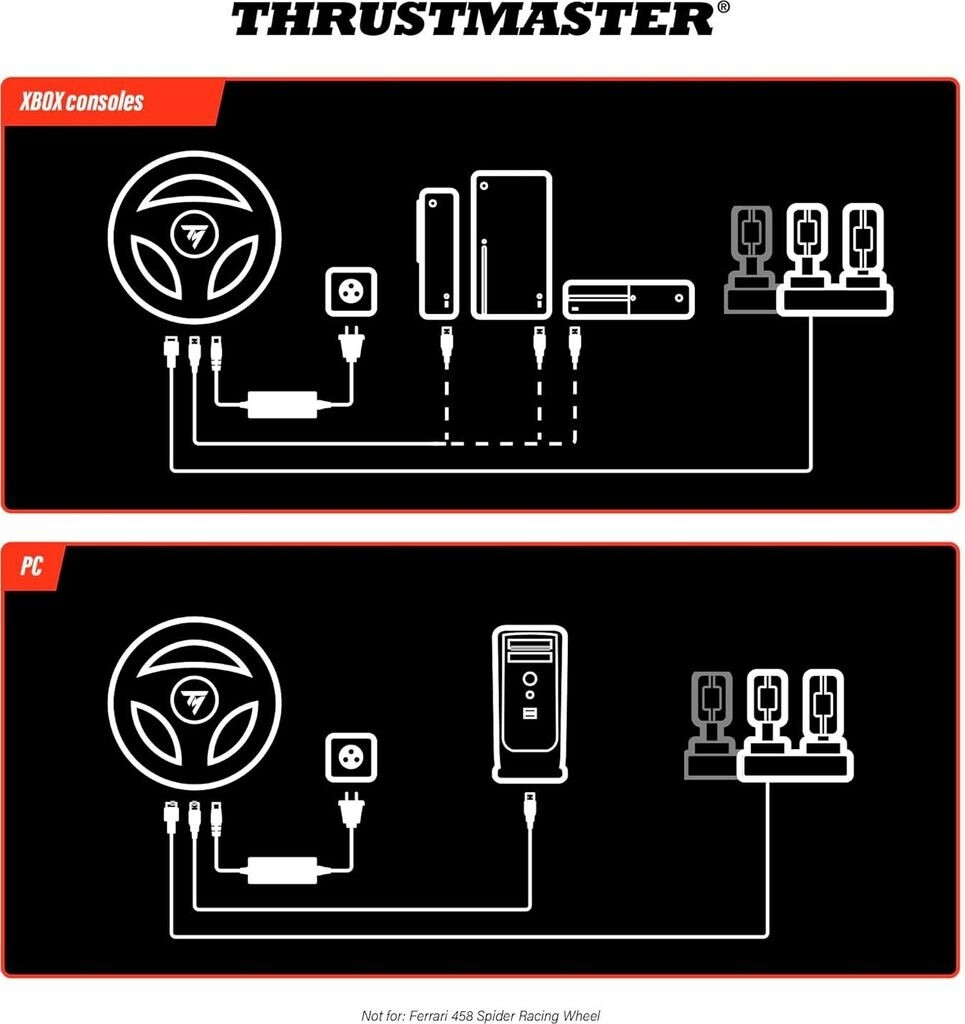 THRUSTMASTER®

XBOX consoles

PC

Not for: Ferrari 458 Spider Racing Wheel