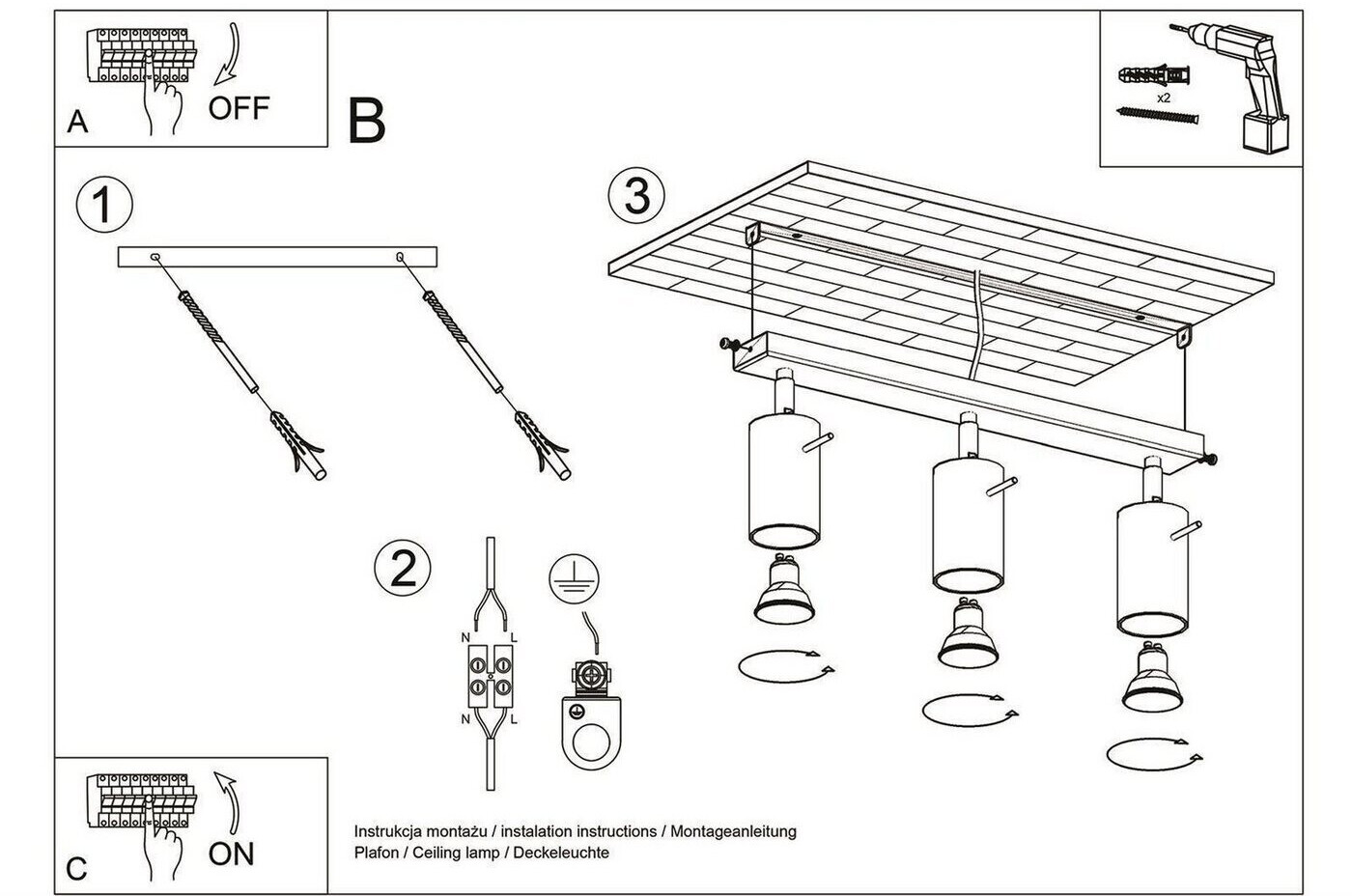 A

OFF

B

x2

1

3

2

N L

N L

C

ON

Instrukcja montażu / instalation instructions / Montageanleitung
Plafon / Ceiling lamp / Deckeleuchte