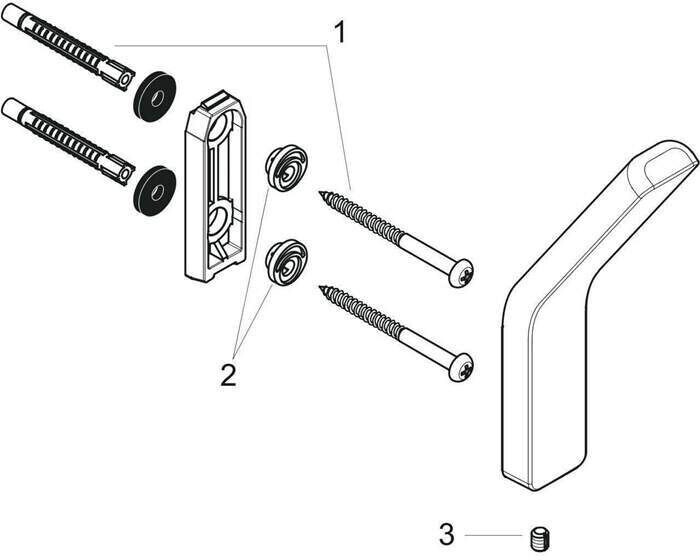 1

2

3