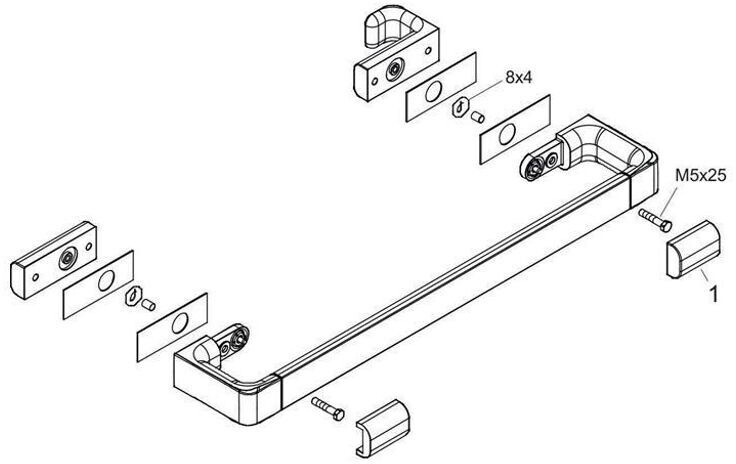 8x4
M5x25
1