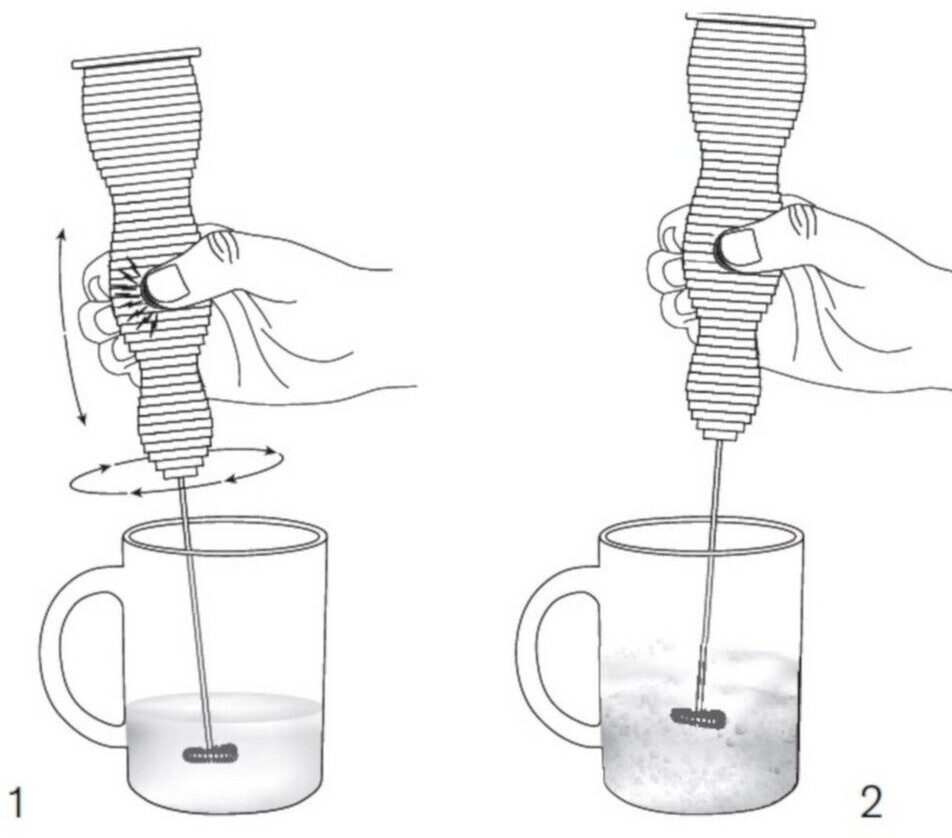 1

2