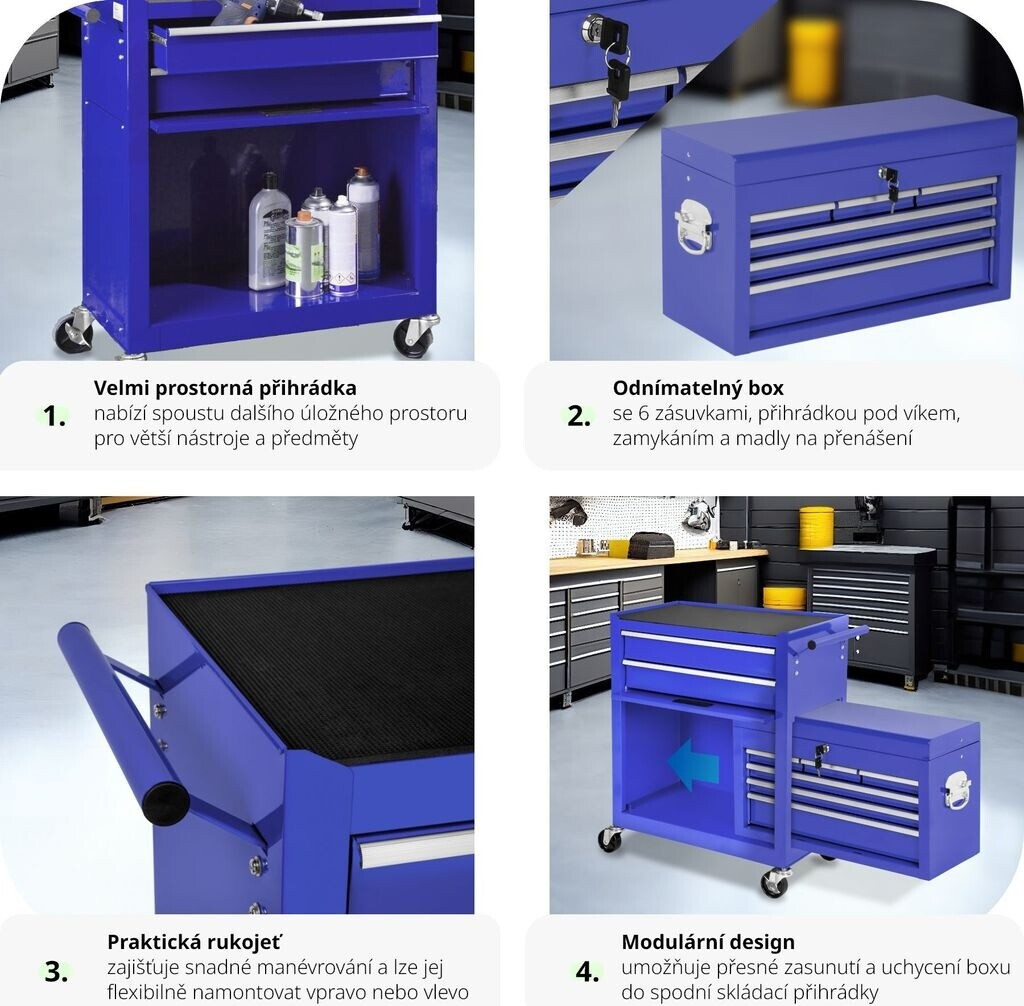 1.
Velmi prostorná přihrádka
nabízí spoustu dalšího úložného prostoru pro větší nástroje a předměty

2.
Odnímatelný box
se 6 zásuvkami, přihrádkou pod víkem, zamykáním a madly na přenášení

3.
Praktická rukojeť
zajišťuje snadné manévrování a lze jej flexibilně namontovat vpravo nebo vlevo

4.
Modulární design
umožňuje přesné zasunutí a uchycení boxu do spodní skládací přihrádky