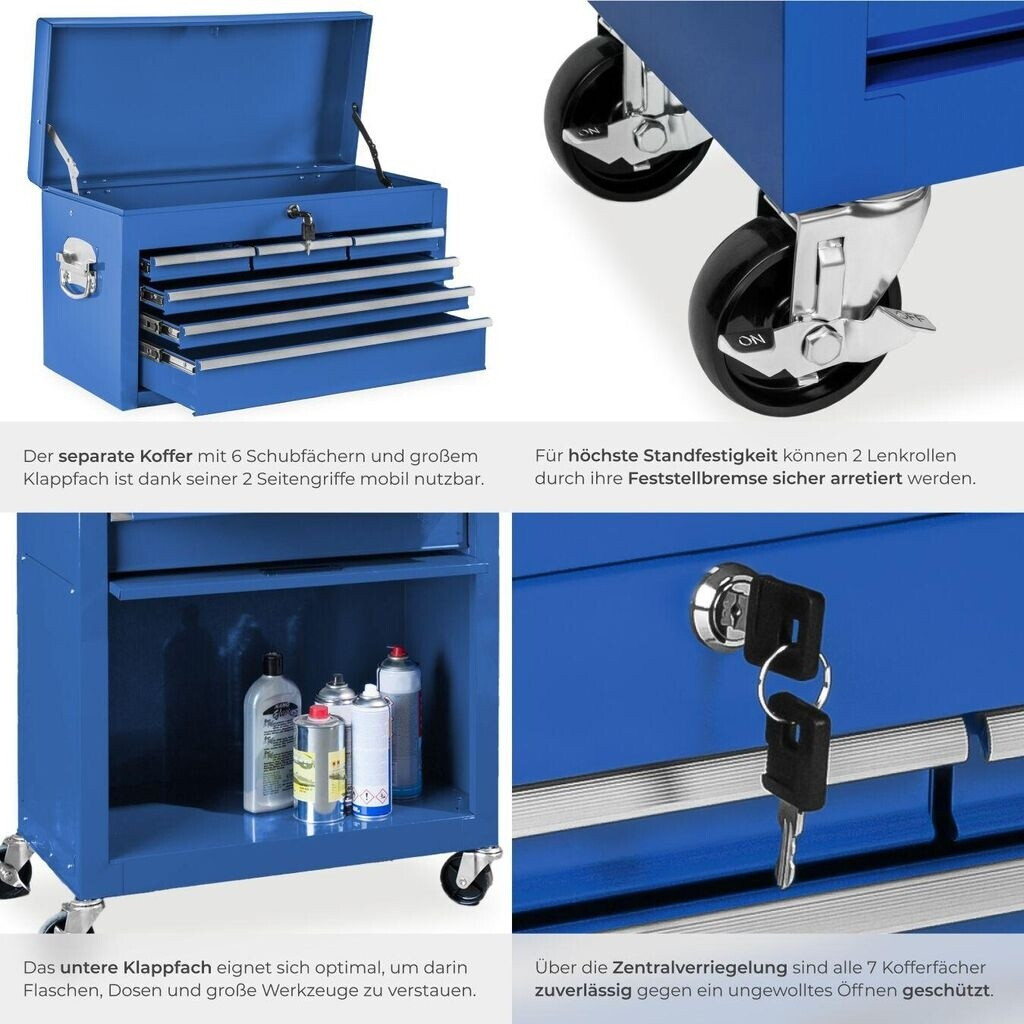 ON

ON

OFF

Der separate Koffer mit 6 Schubfächern und großem Klappfach ist dank seiner 2 Seitengriffe mobil nutzbar.

Für höchste Standfestigkeit können 2 Lenkrollen durch ihre Feststellbremse sicher arretiert werden.

Das untere Klappfach eignet sich optimal, um darin Flaschen, Dosen und große Werkzeuge zu verstauen.

Über die Zentralverriegelung sind alle 7 Kofferfächer zuverlässig gegen ein ungewolltes Öffnen geschützt.