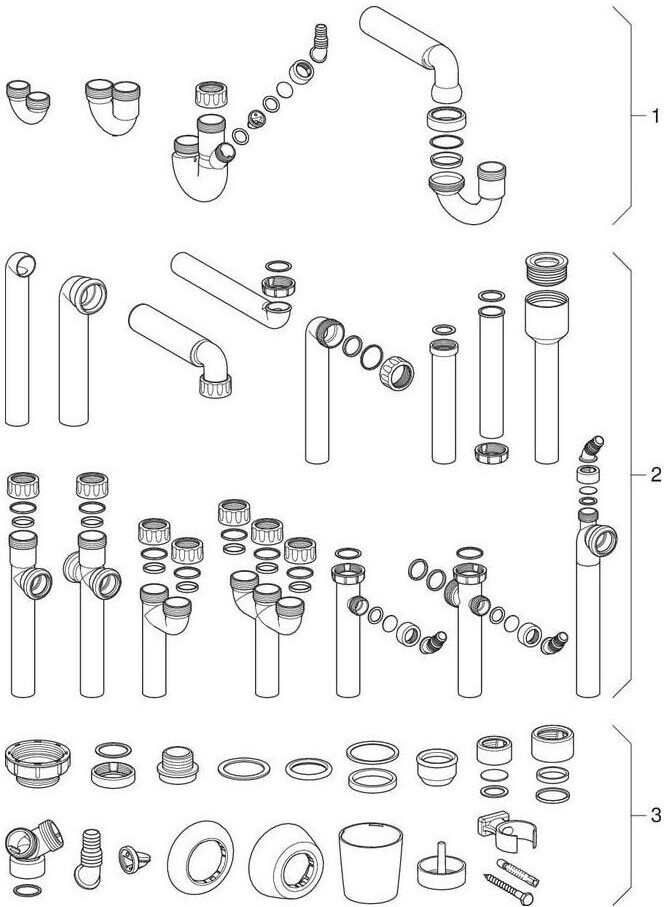 1

2

3